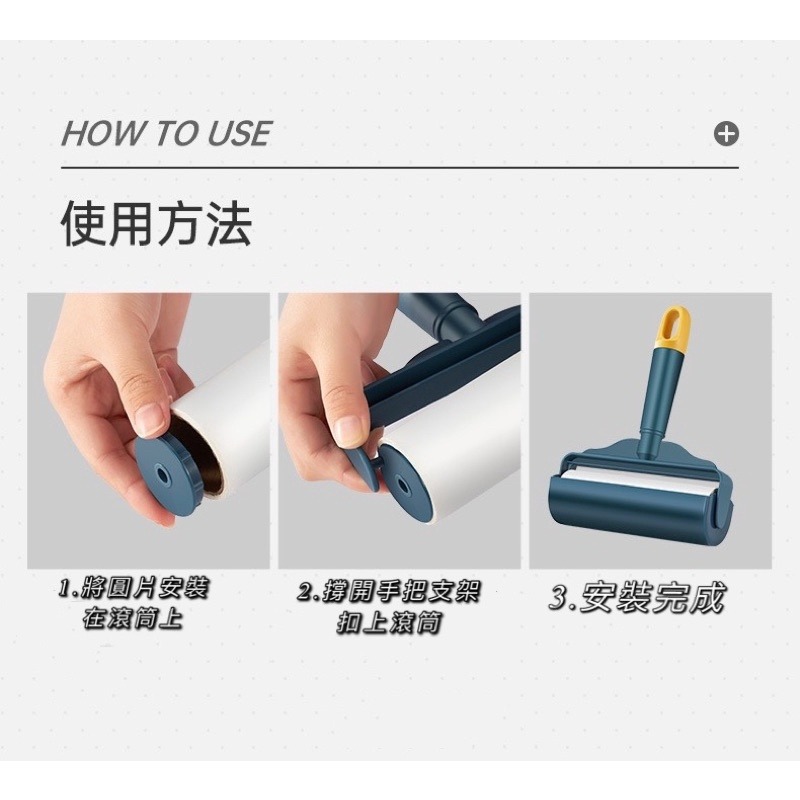 HOW TO USE

使用方法

1.將圓片安裝在滾筒上

2.撐開手把支架扣上滾筒

3.安裝完成