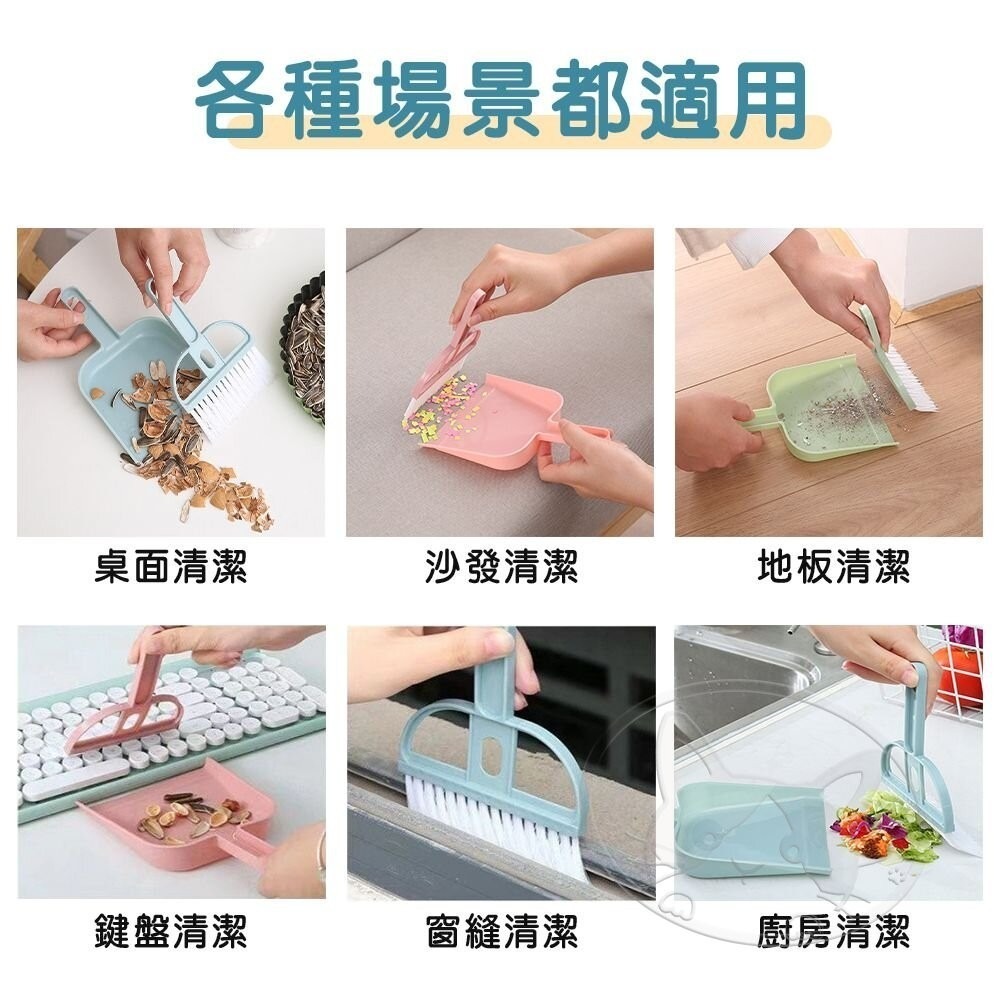 各種場景都適用

桌面清潔

沙發清潔

地板清潔

鍵盤清潔

窗縫清潔

廚房清潔