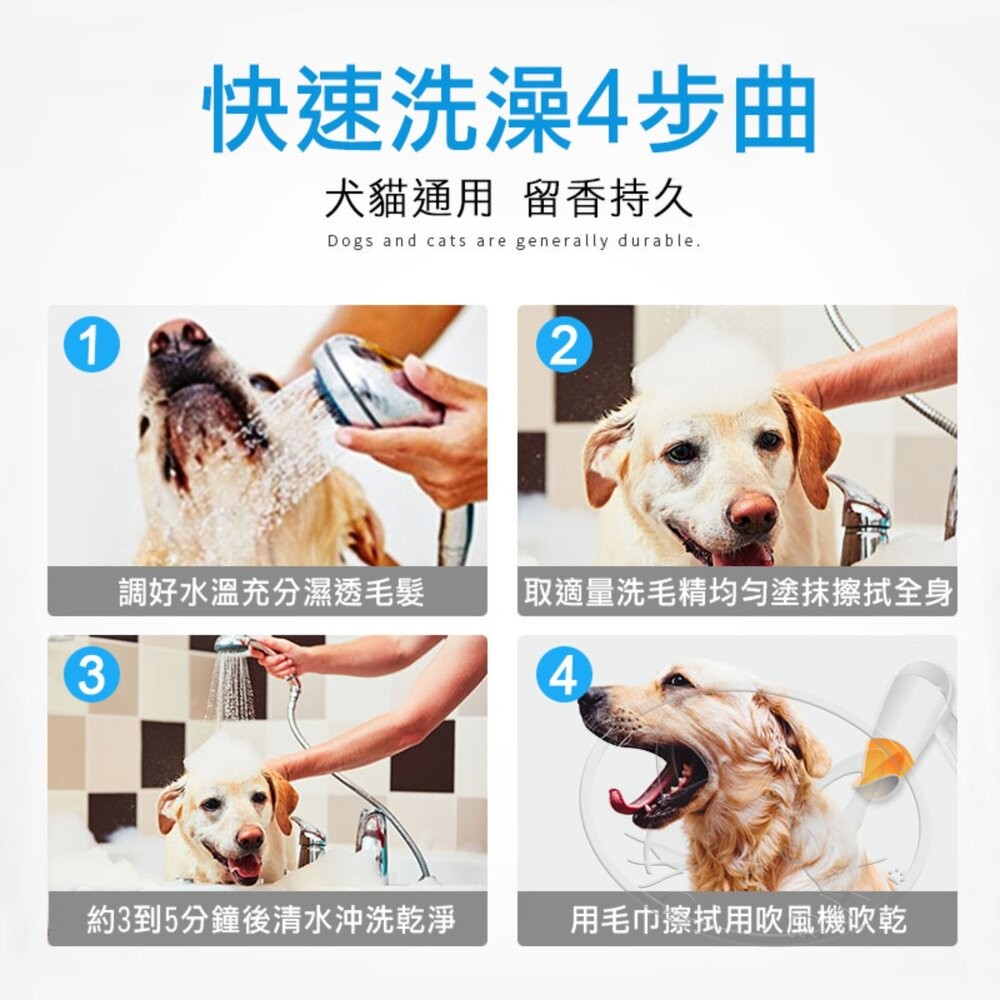 快速洗澡4步曲

犬貓通用 留香持久

Dogs and cats are generally durable.

1
調好水溫充分濕透毛髮

2
取適量洗毛精均勻塗抹擦拭全身

3
約3到5分鐘後清水沖洗乾淨

4
用毛巾擦拭用吹風機吹乾