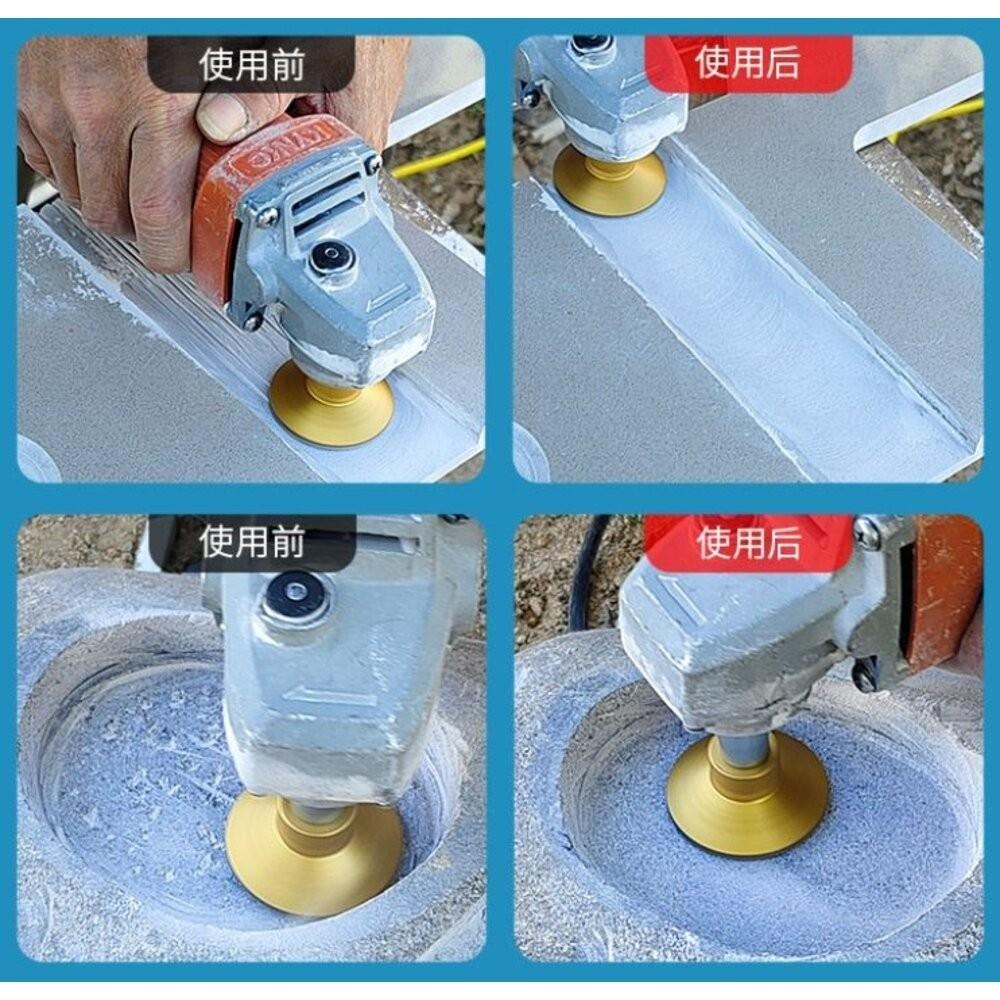 使用前

使用后

使用前

使用后