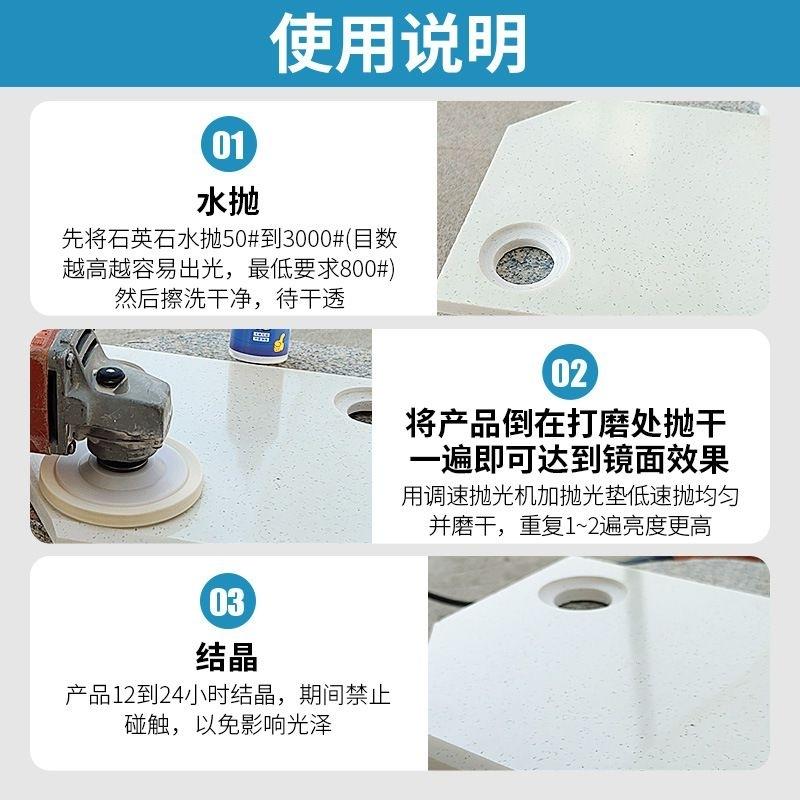 使用说明

01

水抛

先将石英石水抛50#到3000#(目数越高越容易出光，最低要求800#)然后擦洗干净，待干透

02

将产品倒在打磨处抛干一遍即可达到镜面效果

用调速抛光机加抛光垫低速抛均匀并磨干，重复1~2遍亮度更高

03

结晶

产品12到24小时结晶，期间禁止碰触，以免影响光泽