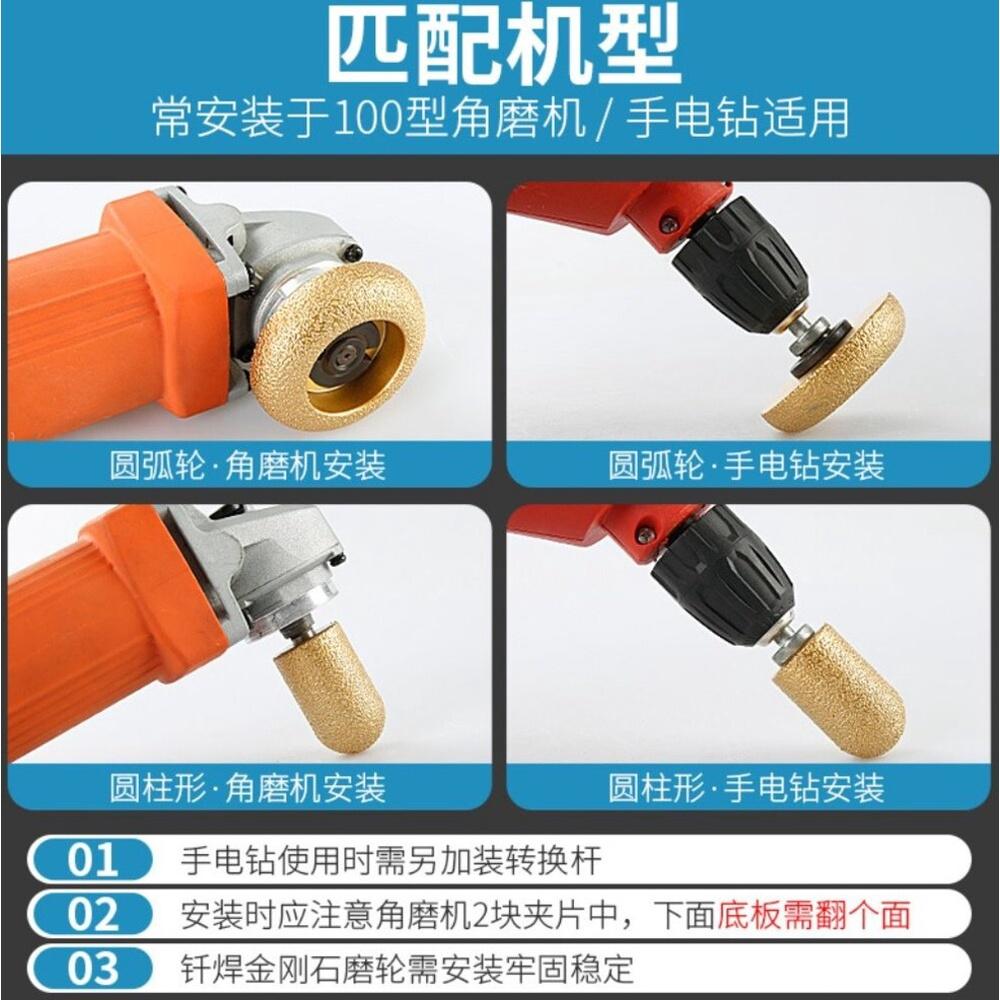 匹配机型
常安装于100型角磨机 / 手电钻适用

圆弧轮·角磨机安装

圆弧轮·手电钻安装

圆柱形·角磨机安装

圆柱形·手电钻安装

01 手电钻使用时需另加装转换杆

02 安装时应注意角磨机2块夹片中，下面底板需翻个面

03 钎焊金刚石磨轮需安装牢固稳定