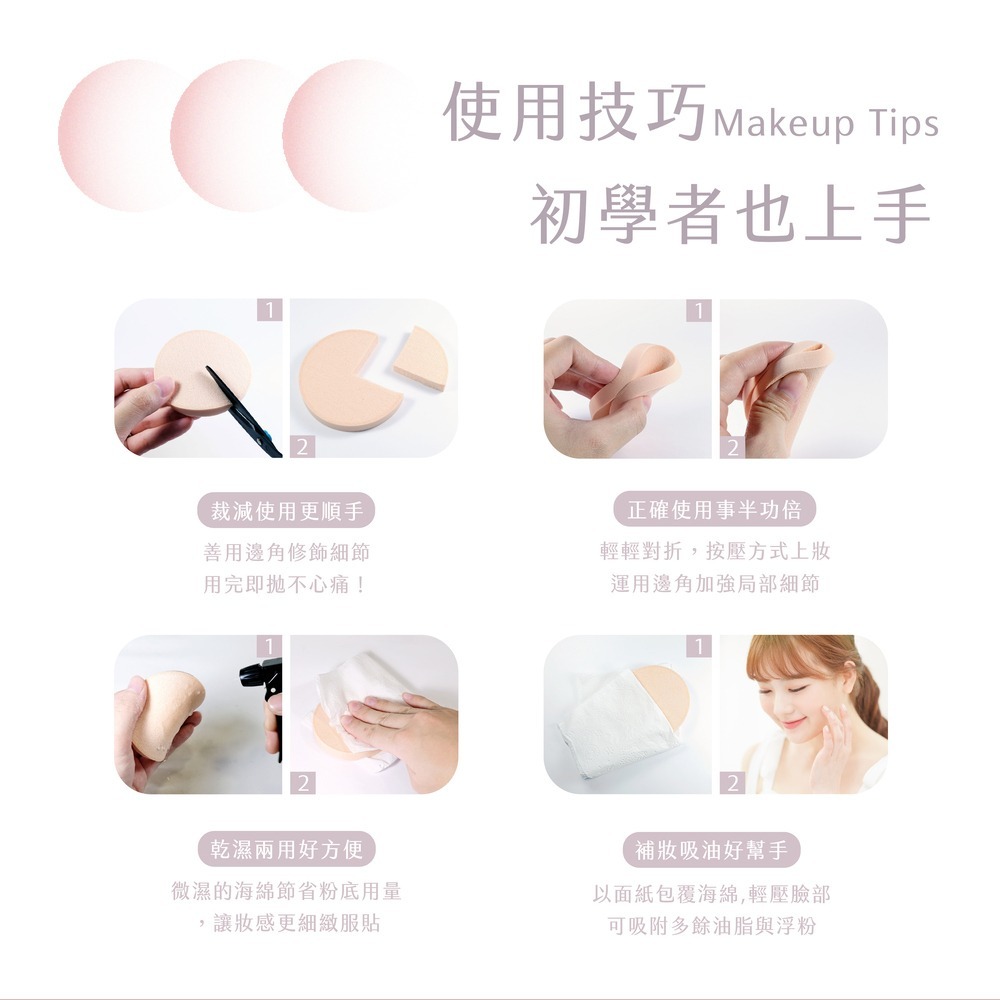 使用技巧Makeup Tips
初學者也上手

1
2

裁減使用更順手
善用邊角修飾細節
用完即拋不心痛！

1
2

正確使用事半功倍
輕輕對折，按壓方式上妝
運用邊角加強局部細節

1
2

乾濕兩用好方便
微濕的海綿節省粉底用量
，讓妝感更細緻服貼

1
2

補妝吸油好幫手
以面紙包覆海綿,輕壓臉部
可吸附多餘油脂與浮粉