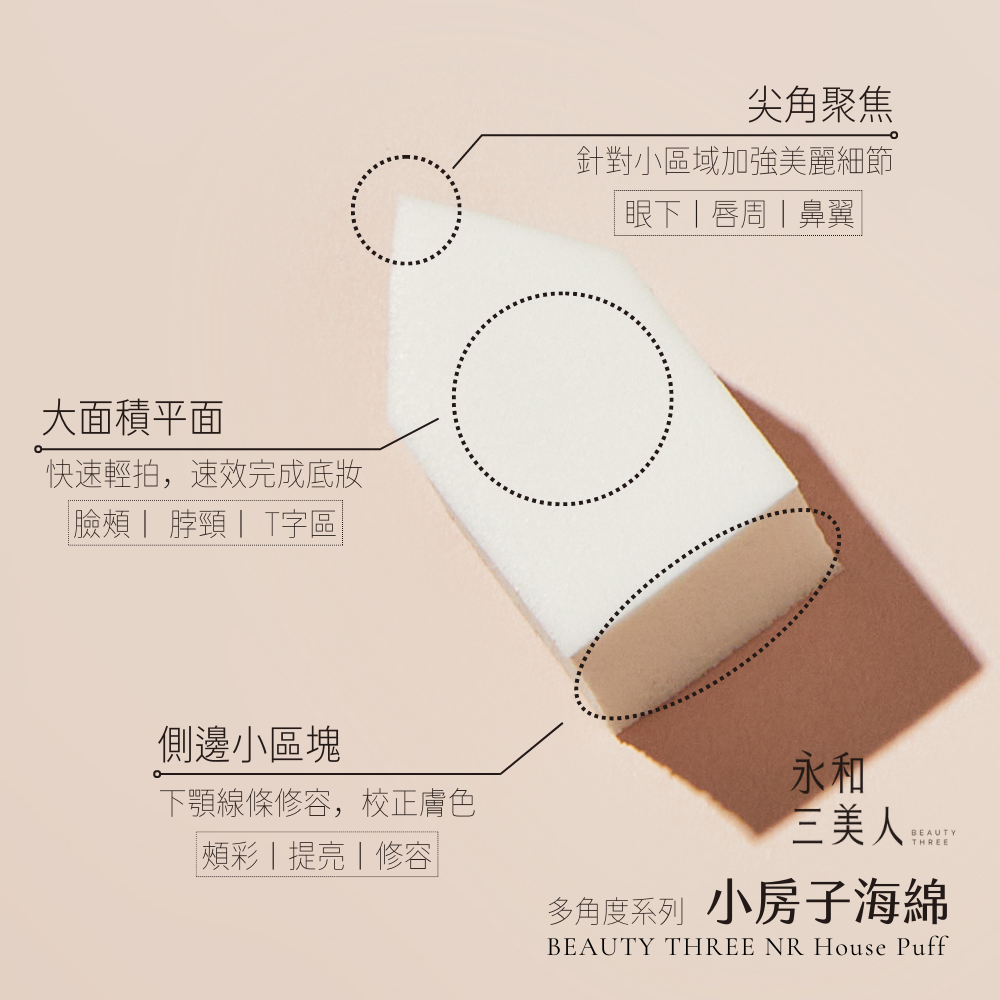 尖角聚焦
針對小區域加強美麗細節
眼下 | 唇周 | 鼻翼

大面積平面
快速輕拍，速效完成底妝
臉頰 | 脖頸 | T字區

側邊小區塊
下顎線條修容，校正膚色
頰彩 | 提亮 | 修容

永和
三美人 BEAUTY THREE

多角度系列 小房子海綿
BEAUTY THREE NR House Puff