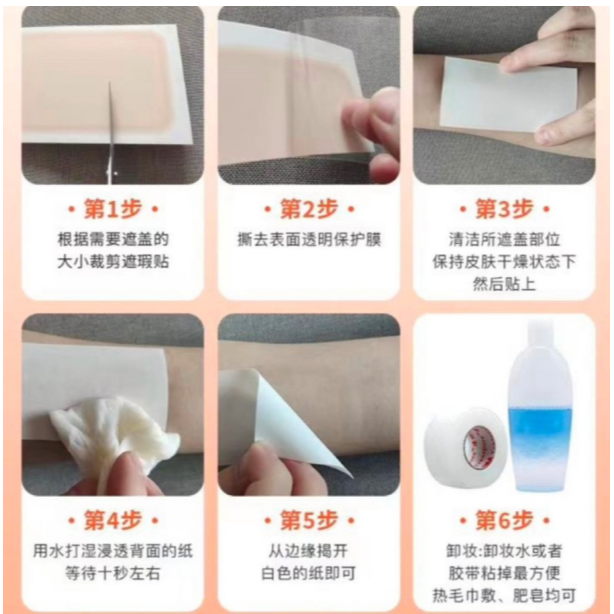 • 第1步 •
根据需要遮盖的
大小裁剪遮瑕贴

• 第2步 •
撕去表面透明保护膜

• 第3步 •
清洁所遮盖部位
保持皮肤干燥状态下
然后贴上

• 第4步 •
用水打湿浸透背面的纸
等待十秒左右

• 第5步 •
从边缘揭开
白色的纸即可

• 第6步 •
卸妆:卸妆水或者
胶带粘掉最方便
热毛巾敷、肥皂均可