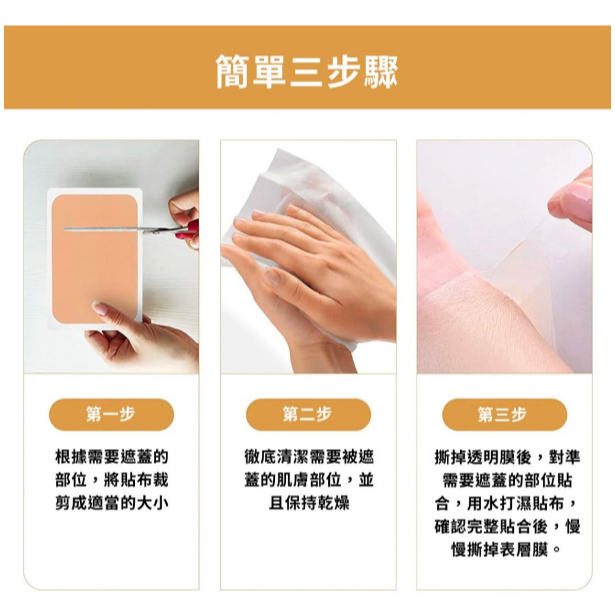 簡單三步驟

第一步

根據需要遮蓋的部位，將貼布裁剪成適當的大小

第二步

徹底清潔需要被遮蓋的肌膚部位，並且保持乾燥

第三步

撕掉透明膜後，對準需要遮蓋的部位貼合，用水打濕貼布，確認完整貼合後，慢慢撕掉表層膜。