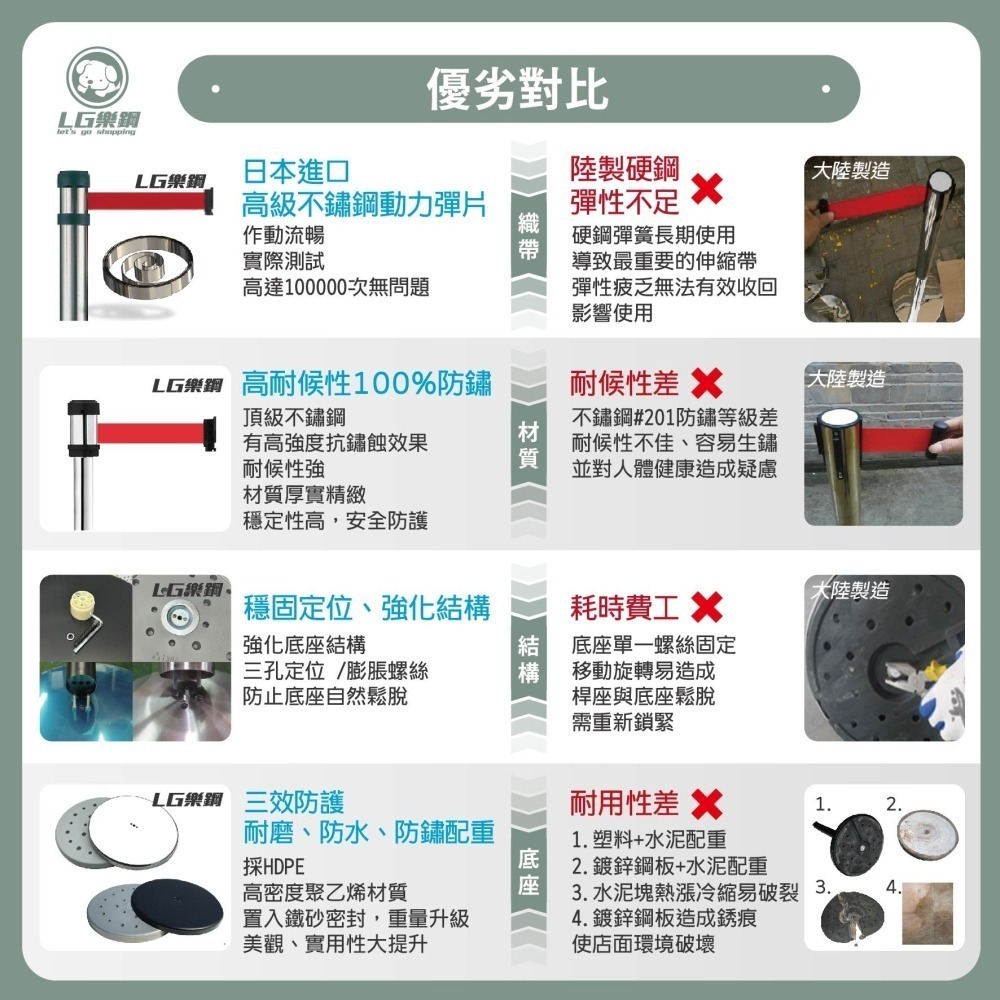 LG樂鋼
let's go shopping

優劣對比

LG樂鋼

日本進口
高級不鏽鋼動力彈片
作動流暢
實際測試
高達100000次無問題

織帶

陸製硬鋼
彈性不足
硬鋼彈簧長期使用
導致最重要的伸縮帶
彈性疲乏無法有效收回
影響使用

大陸製造

LG樂鋼

高耐候性100%防鏽
頂級不鏽鋼
有高強度抗鏽蝕效果
耐候性強
材質厚實精緻
穩定性高，安全防護

材質

耐候性差
不鏽鋼#201防鏽等級差
耐候性不佳、容易生鏽
並對人體健康造成疑慮

大陸製造

LG樂鋼

穩固定位、強化結構
強化底座結構
三孔定位 /膨脹螺絲
防止底座自然鬆脫

結構

耗時費工
底座單一螺絲固定
移動旋轉易造成
桿座與底座鬆脫
需重新鎖緊

大陸製造

LG樂鋼

三效防護
耐磨、防水、防鏽配重
採HDPE
高密度聚乙烯材質
置入鐵砂密封，重量升級
美觀、實用性大提升

底座

耐用性差
1. 塑料+水泥配重
2. 鍍鋅鋼板+水泥配重
3. 水泥塊熱漲冷縮易破裂
4. 鍍鋅鋼板造成銹痕
使店面環境破壞

1.
2.
3.
4.