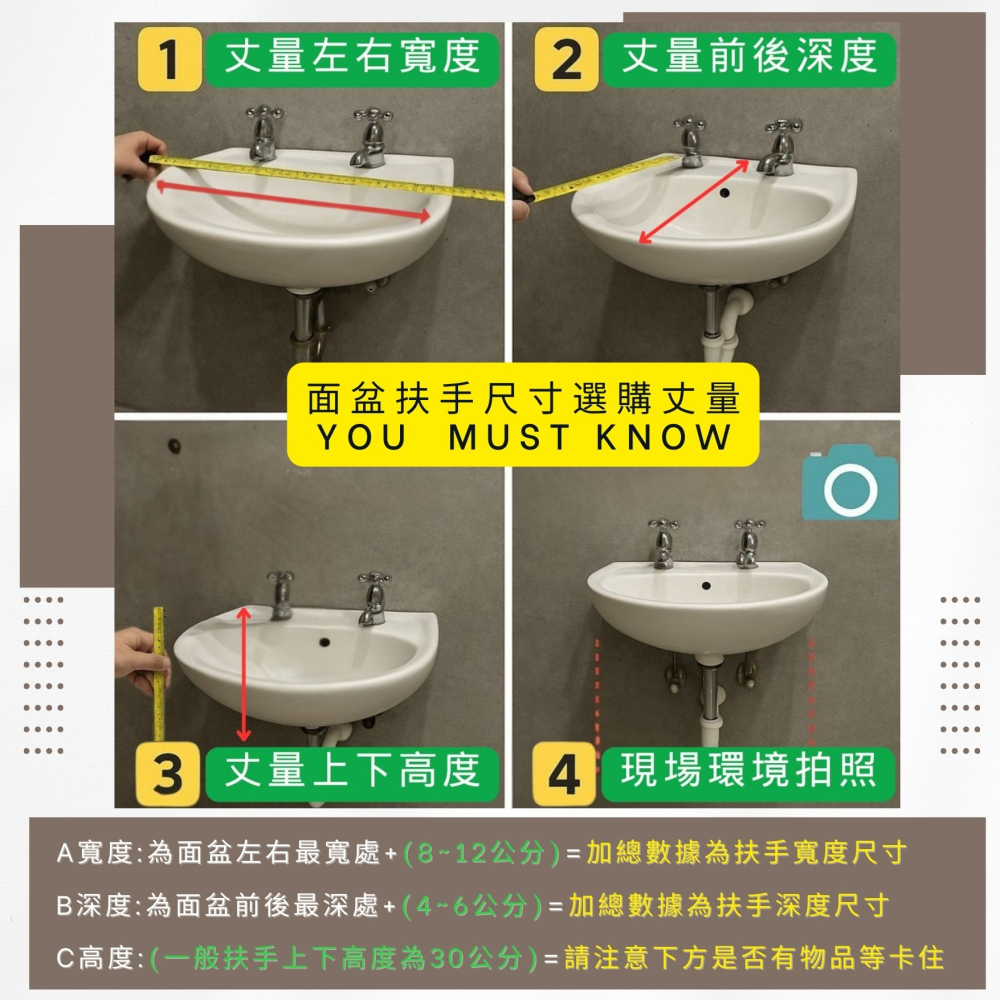 1 丈量左右寬度

2 丈量前後深度

面盆扶手尺寸選購丈量
YOU MUST KNOW

3 丈量上下高度

4 現場環境拍照

A寬度:為面盆左右最寬處+(8~12公分)=加總數據為扶手寬度尺寸

B深度:為面盆前後最深處+(4~6公分)=加總數據為扶手深度尺寸

C高度:(一般扶手上下高度為30公分)=請注意下方是否有物品等卡住