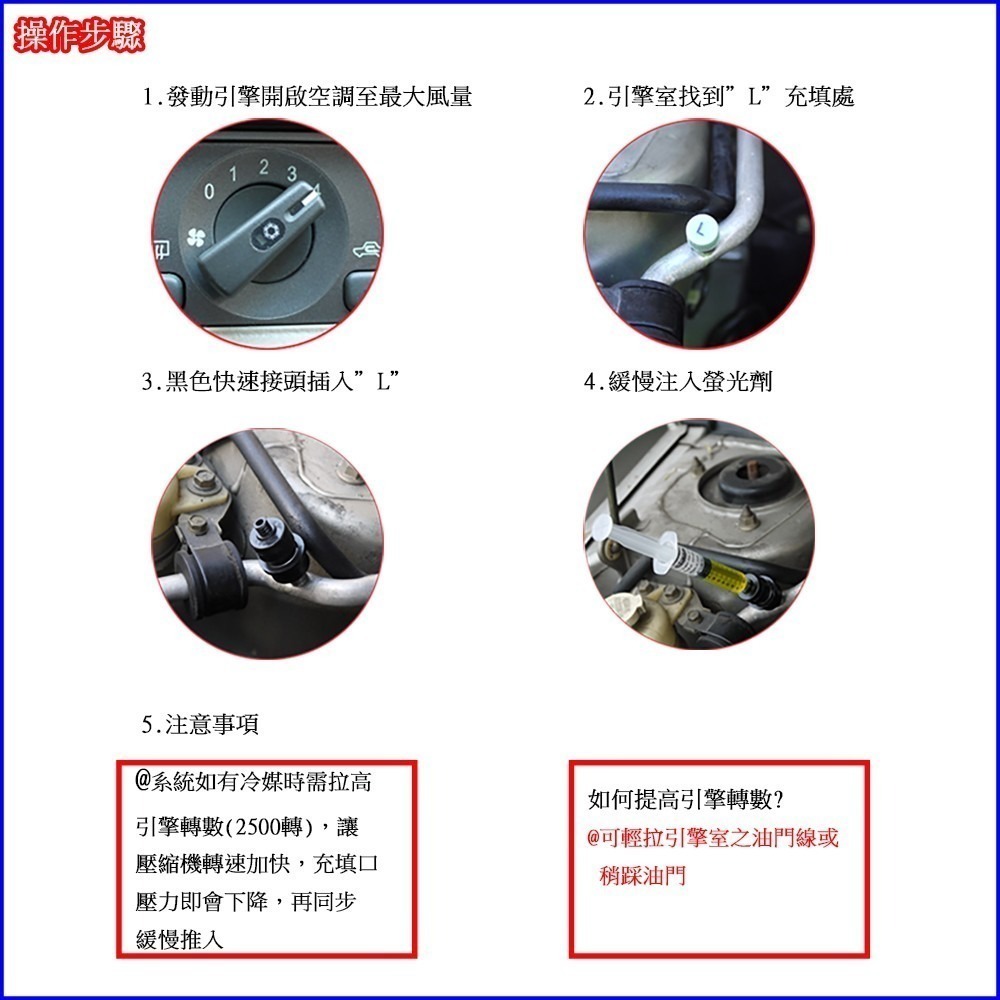 操作步驟

1.發動引擎開啟空調至最大風量

0 1 2 3 4

2.引擎室找到”L”充填處

L

3.黑色快速接頭插入”L”

4.緩慢注入螢光劑

5.注意事項

@系統如有冷媒時需拉高引擎轉數(2500轉)，讓壓縮機轉速加快，充填口壓力即會下降，再同步緩慢推入

如何提高引擎轉數?
@可輕拉引擎室之油門線或稍踩油門