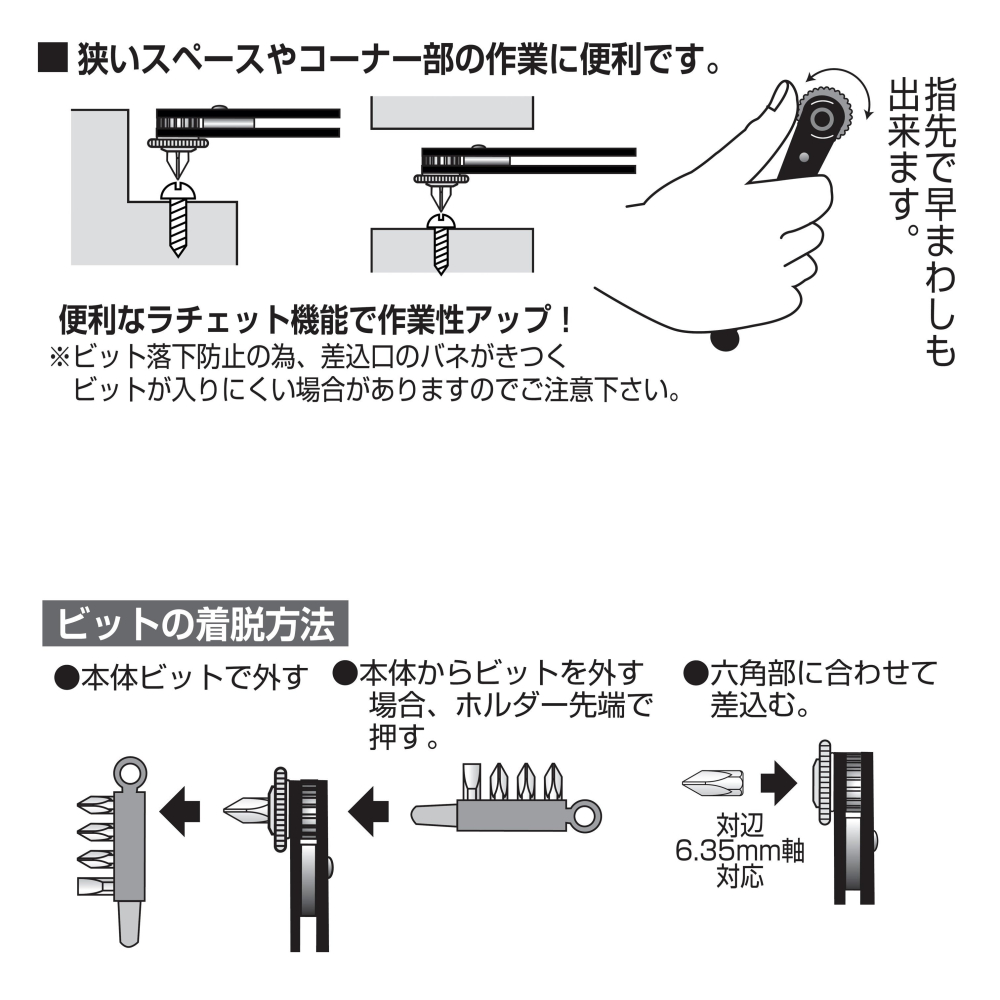 ■ 狭いスペースやコーナー部の作業に便利です。

指先で早まわしも出来ます。

便利なラチェット機能で作業性アップ！
※ビット落下防止の為、差込口のバネがきつくビットが入りにくい場合がありますのでご注意下さい。

ビットの着脱方法

●本体ビットで外す

●本体からビットを外す場合、ホルダー先端で押す。

●六角部に合わせて差込む。

対辺
6.35mm軸
対応