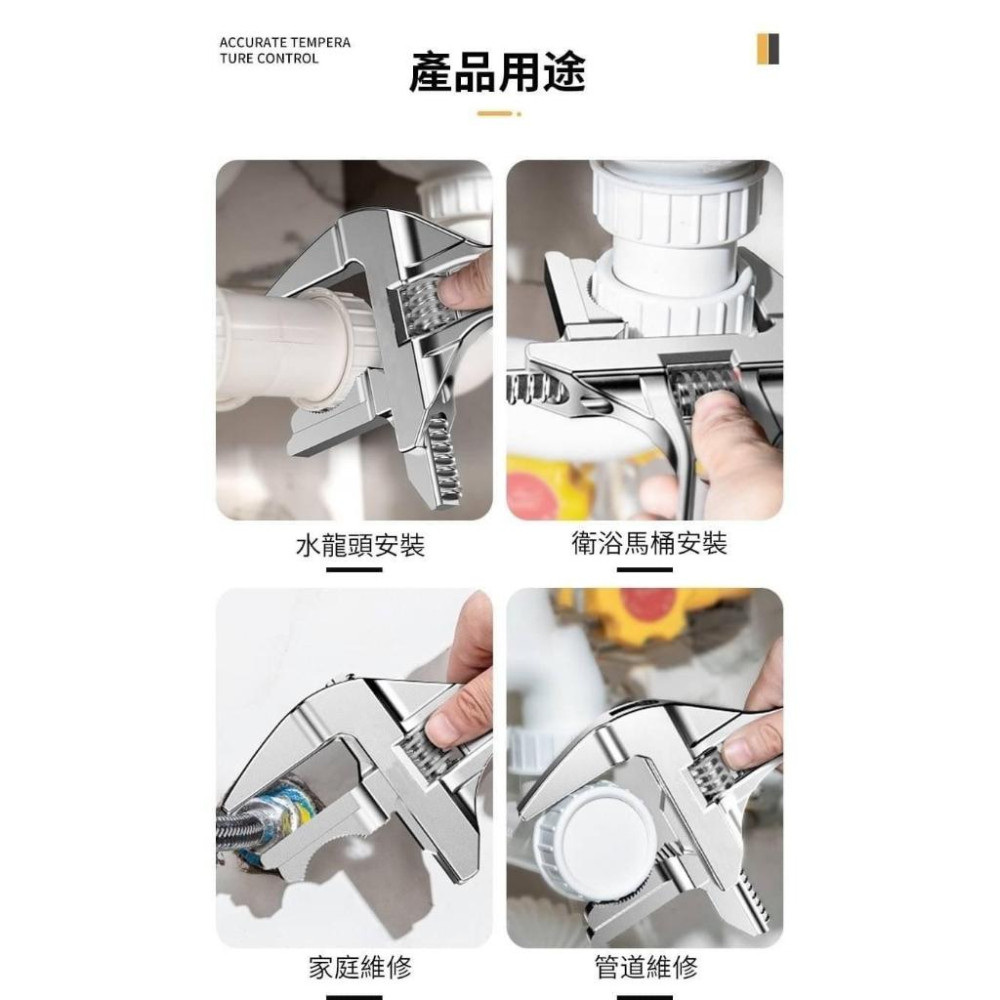 ACCURATE TEMPERA TURE CONTROL

產品用途

水龍頭安裝

衛浴馬桶安裝

家庭維修

管道維修