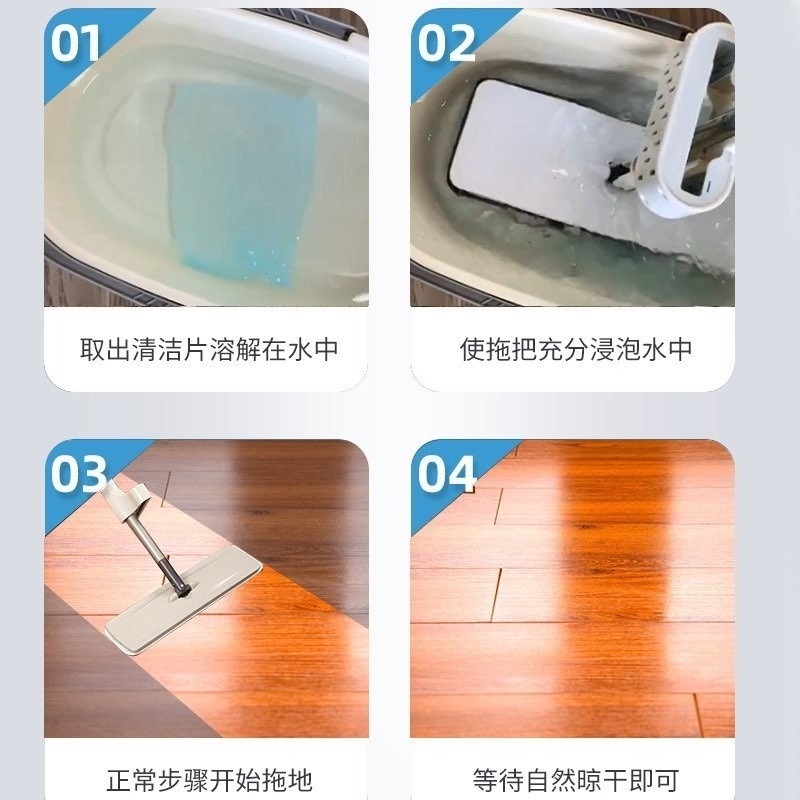 01

取出清洁片溶解在水中

02

使拖把充分浸泡水中

03

正常步骤开始拖地

04

等待自然晾干即可