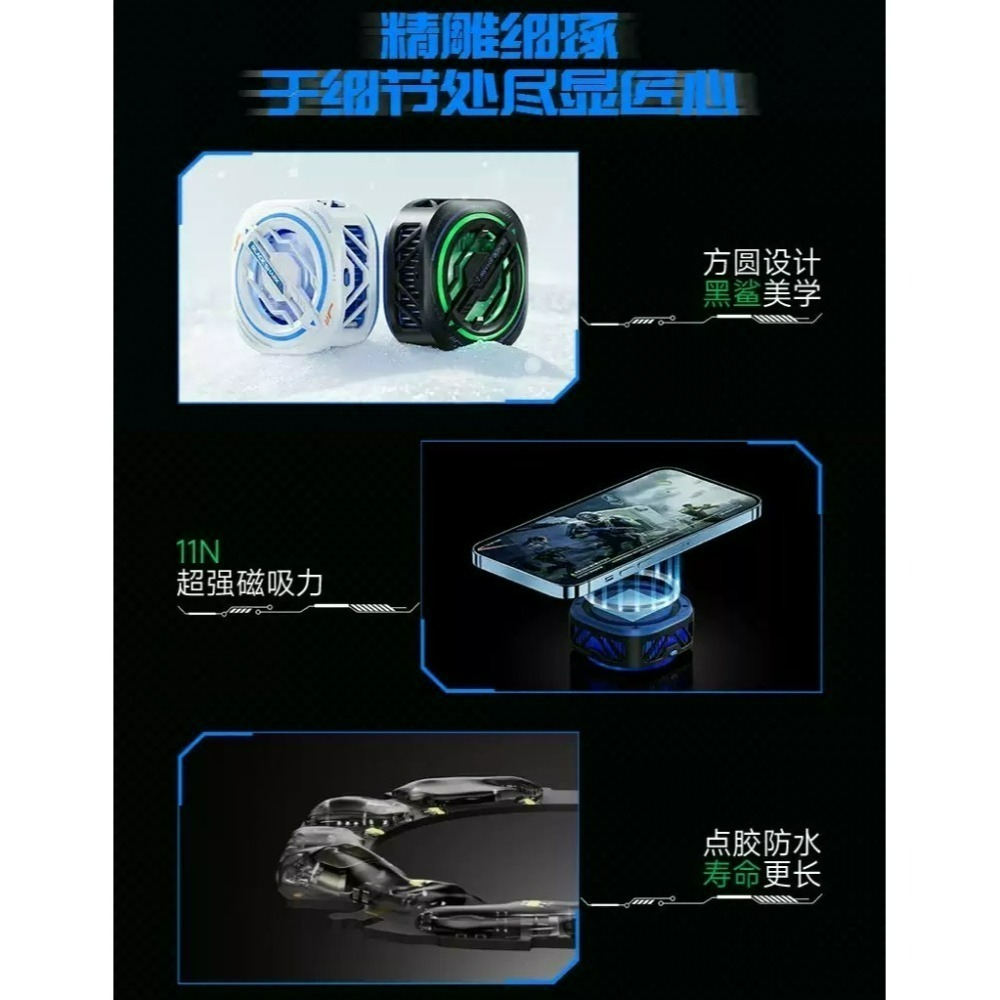 精雕细琢
于细节处尽显匠心

方圆设计
黑鲨美学

11N
超强磁吸力

点胶防水
寿命更长