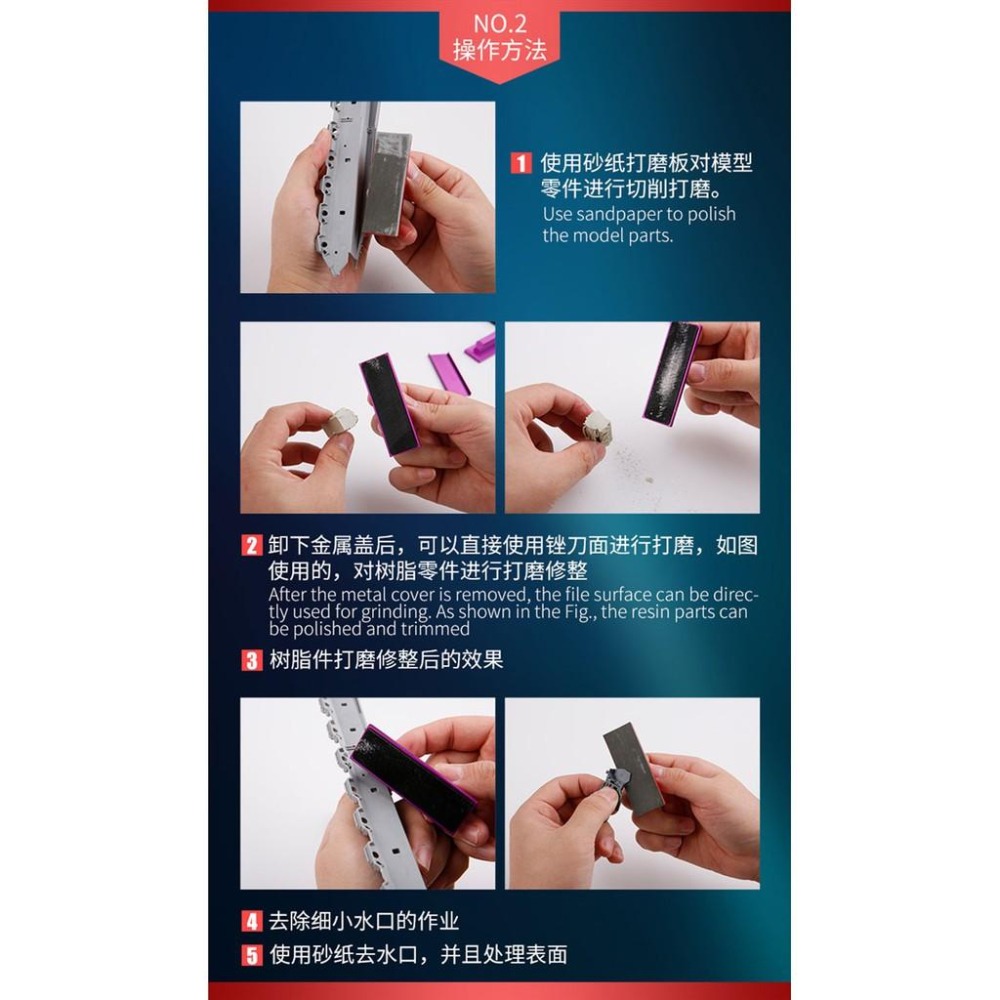 NO.2
操作方法

1 使用砂纸打磨板对模型零件进行切削打磨。
Use sandpaper to polish the model parts.

2 卸下金属盖后，可以直接使用锉刀面进行打磨，如图使用的，对树脂零件进行打磨修整
After the metal cover is removed, the file surface can be directly used for grinding. As shown in the Fig., the resin parts can be polished and trimmed

3 树脂件打磨修整后的效果

4 去除细小水口的作业

5 使用砂纸去水口，并且处理表面