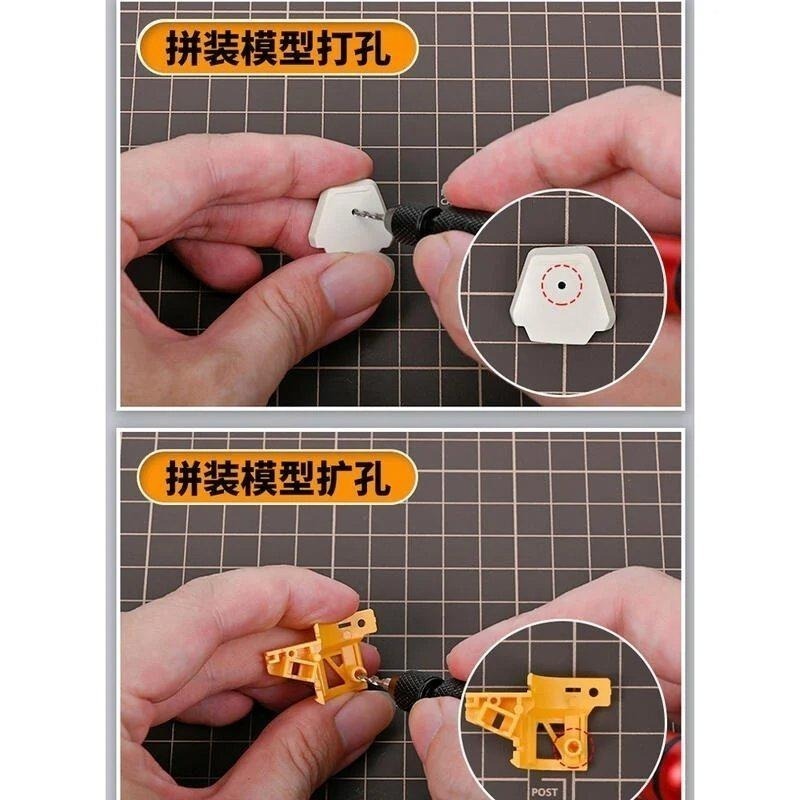 拼装模型打孔

拼装模型扩孔

POST