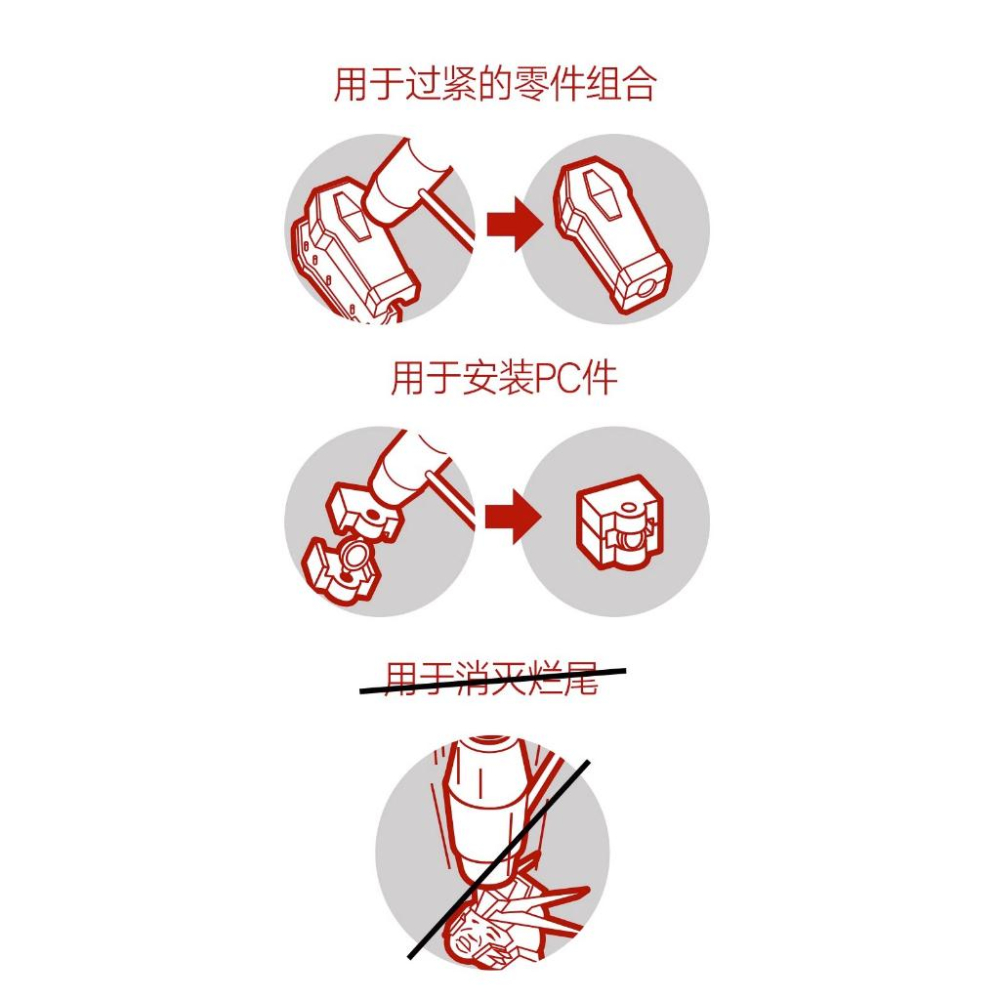 用于过紧的零件组合

用于安装PC件

用于消灭烂尾