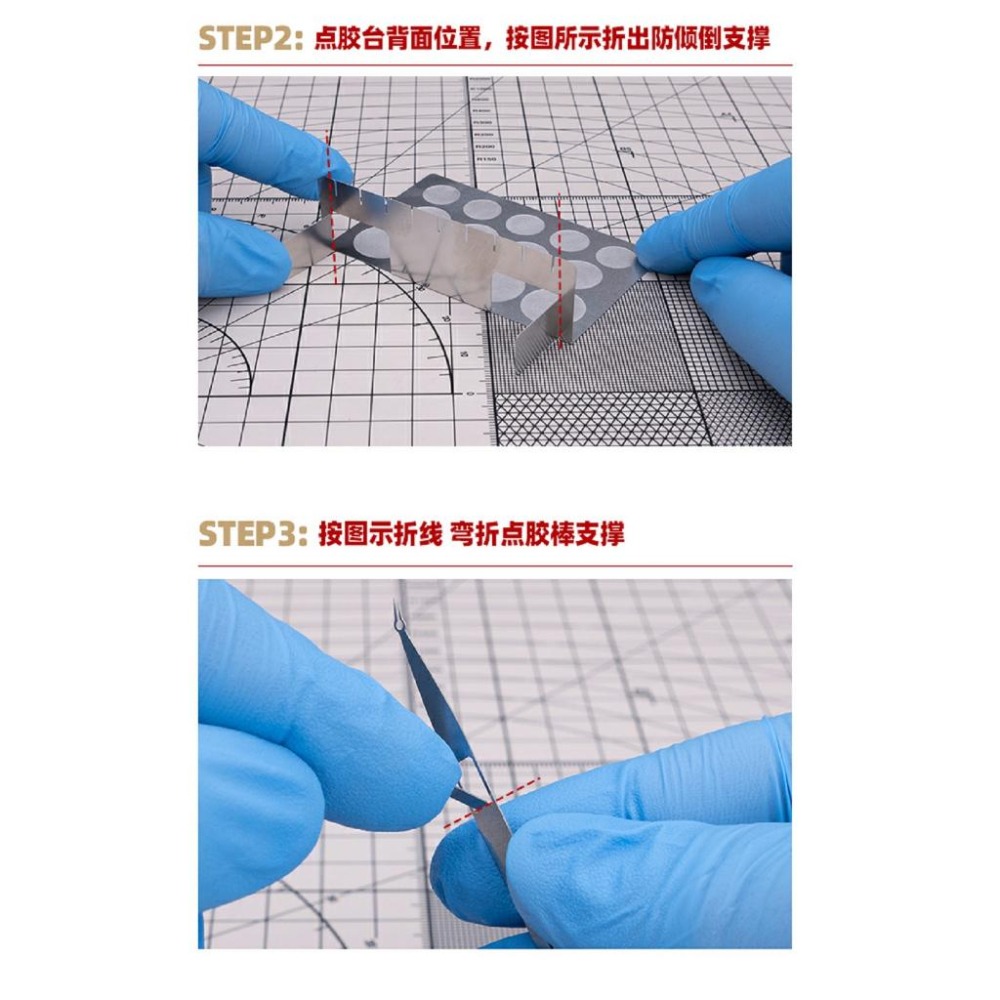 STEP2: 点胶台背面位置，按图所示折出防倾倒支撑

STEP3: 按图示折线 弯折点胶棒支撑