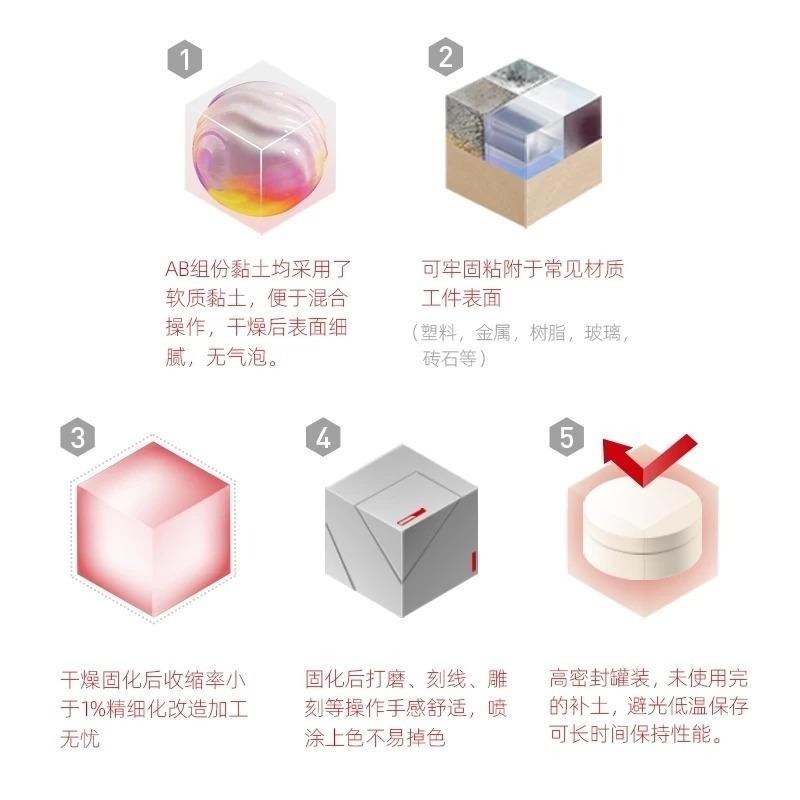 1

AB组份黏土均采用了软质黏土，便于混合操作，干燥后表面细腻，无气泡。

2

可牢固粘附于常见材质工件表面

（塑料，金属，树脂，玻璃，砖石等）

3

干燥固化后收缩率小于1%精细化改造加工无忧

4

固化后打磨、刻线、雕刻等操作手感舒适，喷涂上色不易掉色

5

高密封罐装，未使用完的补土，避光低温保存可长时间保持性能。