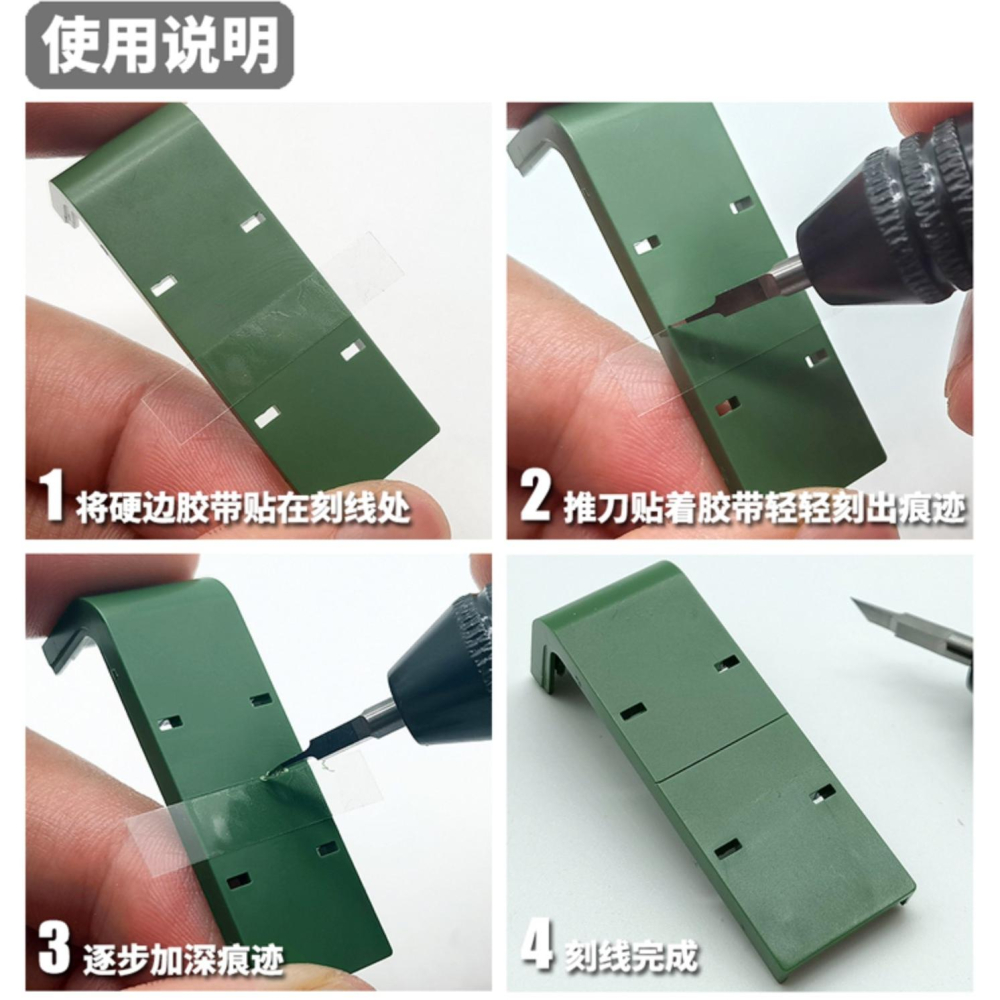 使用说明

1 将硬边胶带贴在刻线处

2 推刀贴着胶带轻轻刻出痕迹

3 逐步加深痕迹

4 刻线完成