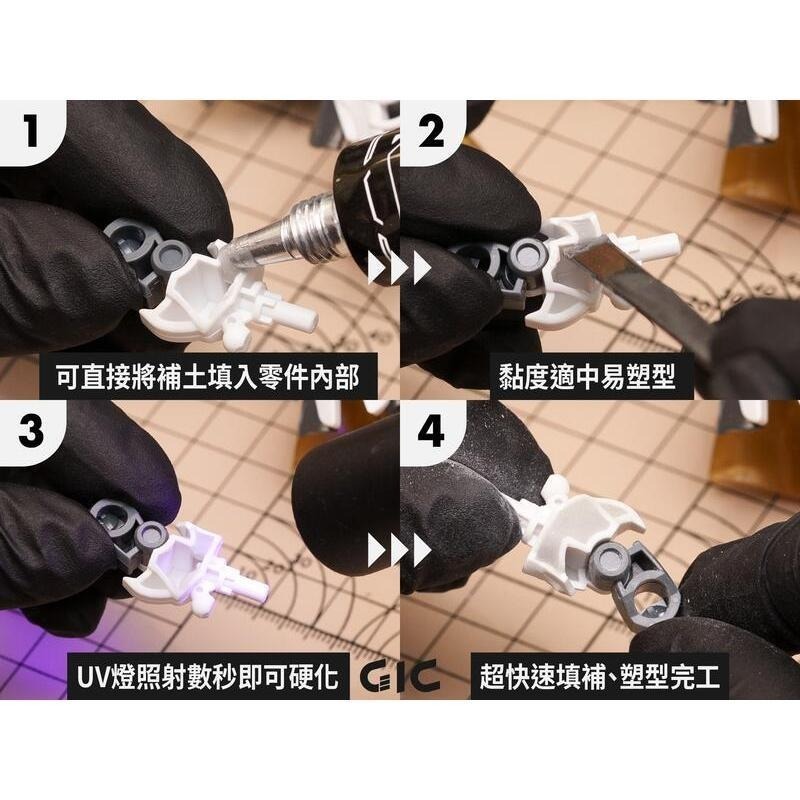 1
可直接將補土填入零件內部

2
黏度適中易塑型

3
UV燈照射數秒即可硬化

GIC

4
超快速填補、塑型完工