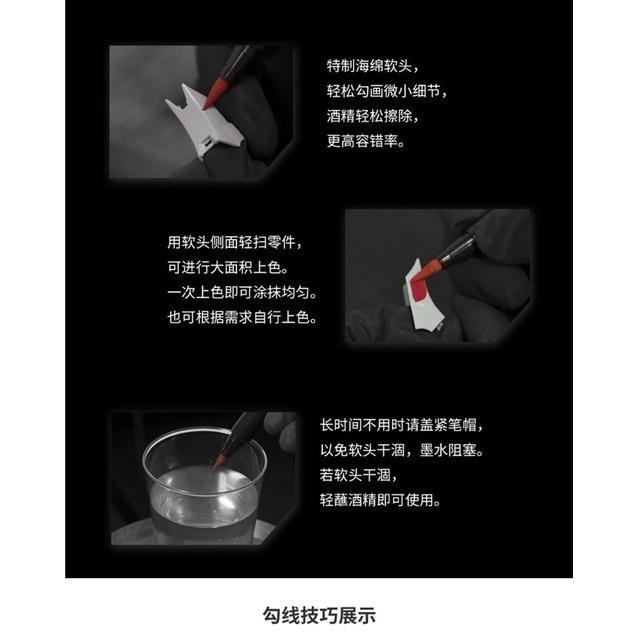 特制海绵软头，
轻松勾画微小细节，
酒精轻松擦除，
更高容错率。

用软头侧面轻扫零件，
可进行大面积上色。
一次上色即可涂抹均匀。
也可根据需求自行上色。

长时间不用时请盖紧笔帽，
以免软头干涸，墨水阻塞。
若软头干涸，
轻蘸酒精即可使用。

勾线技巧展示