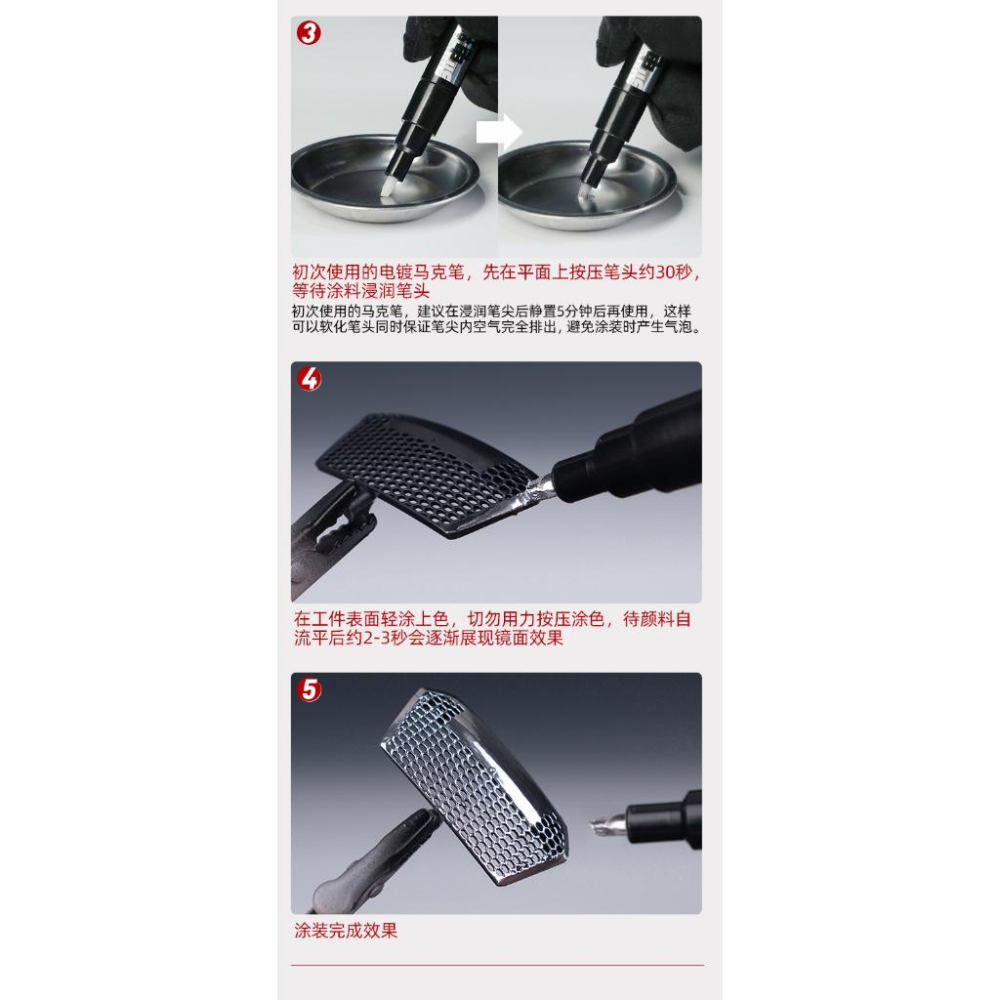 3

初次使用的电镀马克笔，先在平面上按压笔头约30秒，等待涂料浸润笔头

初次使用的马克笔，建议在浸润笔尖后静置5分钟后再使用，这样可以软化笔头同时保证笔尖内空气完全排出，避免涂装时产生气泡。

4

在工件表面轻涂上色，切勿用力按压涂色，待颜料自流平后约2-3秒会逐渐展现镜面效果

5

涂装完成效果