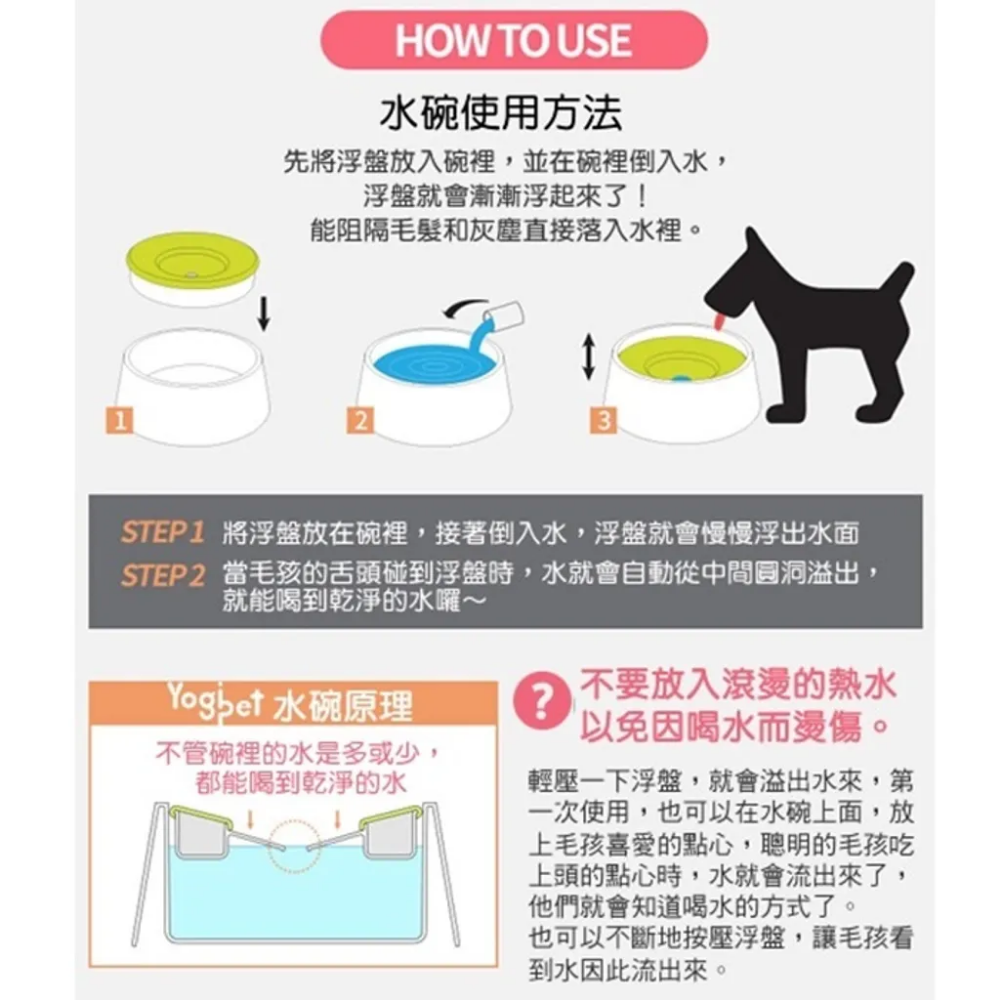 HOW TO USE

水碗使用方法

先將浮盤放入碗裡，並在碗裡倒入水，
浮盤就會漸漸浮起來了！
能阻隔毛髮和灰塵直接落入水裡。

1

2

3

STEP 1 將浮盤放在碗裡，接著倒入水，浮盤就會慢慢浮出水面

STEP 2 當毛孩的舌頭碰到浮盤時，水就會自動從中間圓洞溢出，就能喝到乾淨的水囉～

Yogipet 水碗原理

不管碗裡的水是多或少，
都能喝到乾淨的水

? 不要放入滾燙的熱水
以免因喝水而燙傷。

輕壓一下浮盤，就會溢出水來，第一次使用，也可以在水碗上面，放上毛孩喜愛的點心，聰明的毛孩吃上頭的點心時，水就會流出來了，他們就會知道喝水的方式了。
也可以不斷地按壓浮盤，讓毛孩看到水因此流出來。