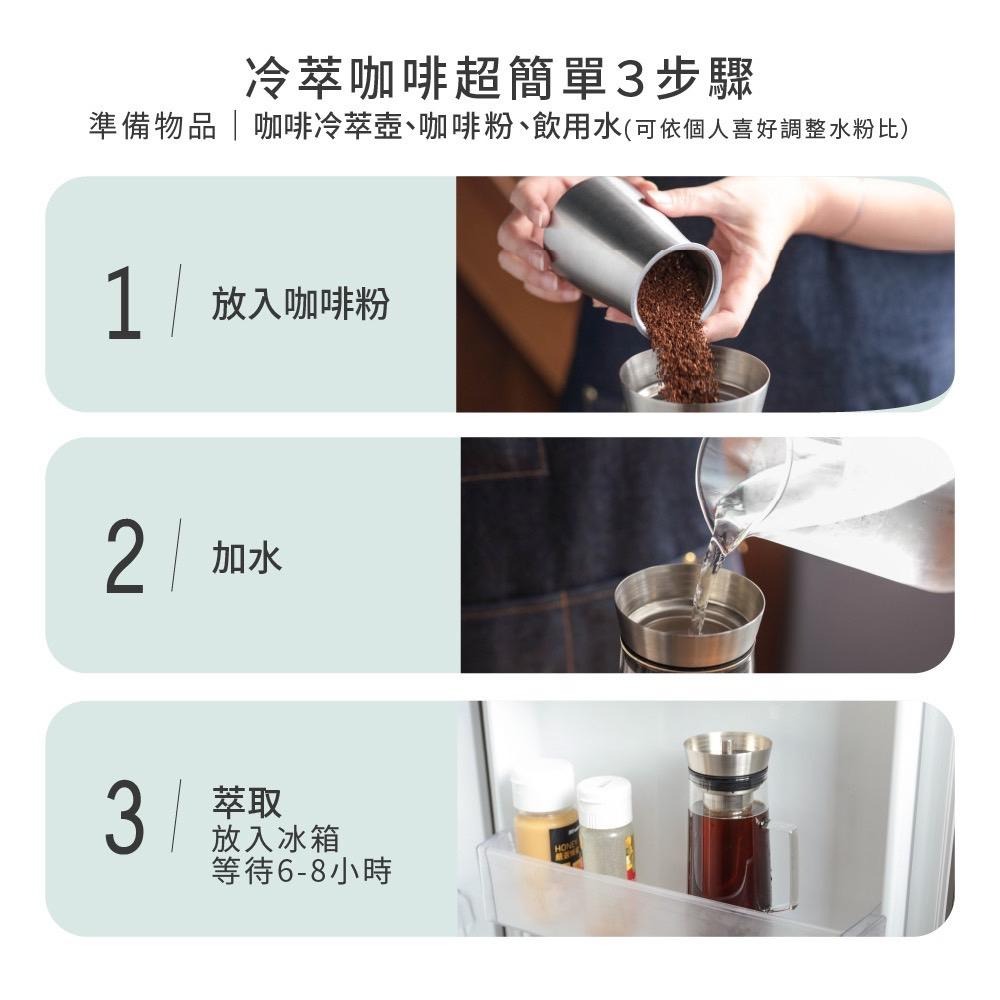 冷萃咖啡超簡單3步驟

準備物品｜咖啡冷萃壺、咖啡粉、飲用水(可依個人喜好調整水粉比)

1 / 放入咖啡粉

2 / 加水

3 / 萃取
放入冰箱
等待6-8小時

HONEY