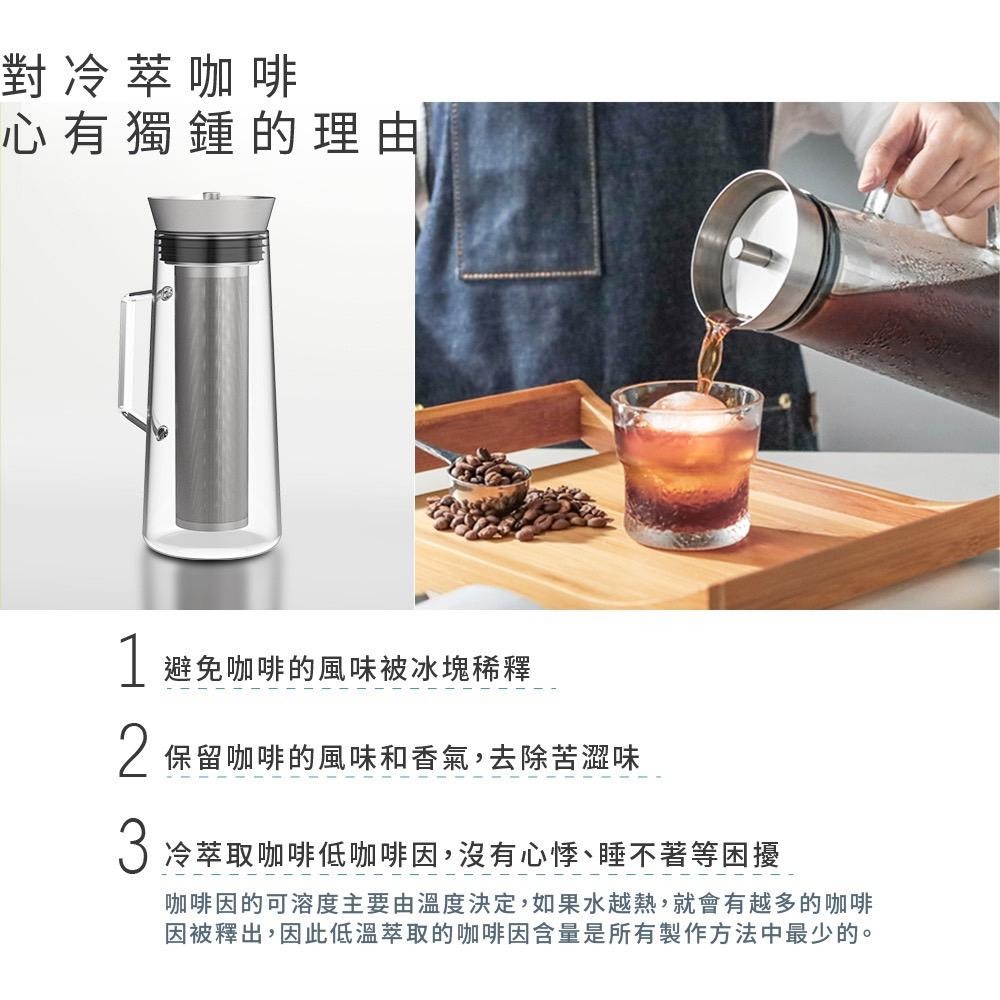 對冷萃咖啡
心有獨鍾的理由

1 避免咖啡的風味被冰塊稀釋

2 保留咖啡的風味和香氣，去除苦澀味

3 冷萃取咖啡低咖啡因，沒有心悸、睡不著等困擾

咖啡因的可溶度主要由溫度決定，如果水越熱，就會有越多的咖啡因被釋出，因此低溫萃取的咖啡因含量是所有製作方法中最少的。