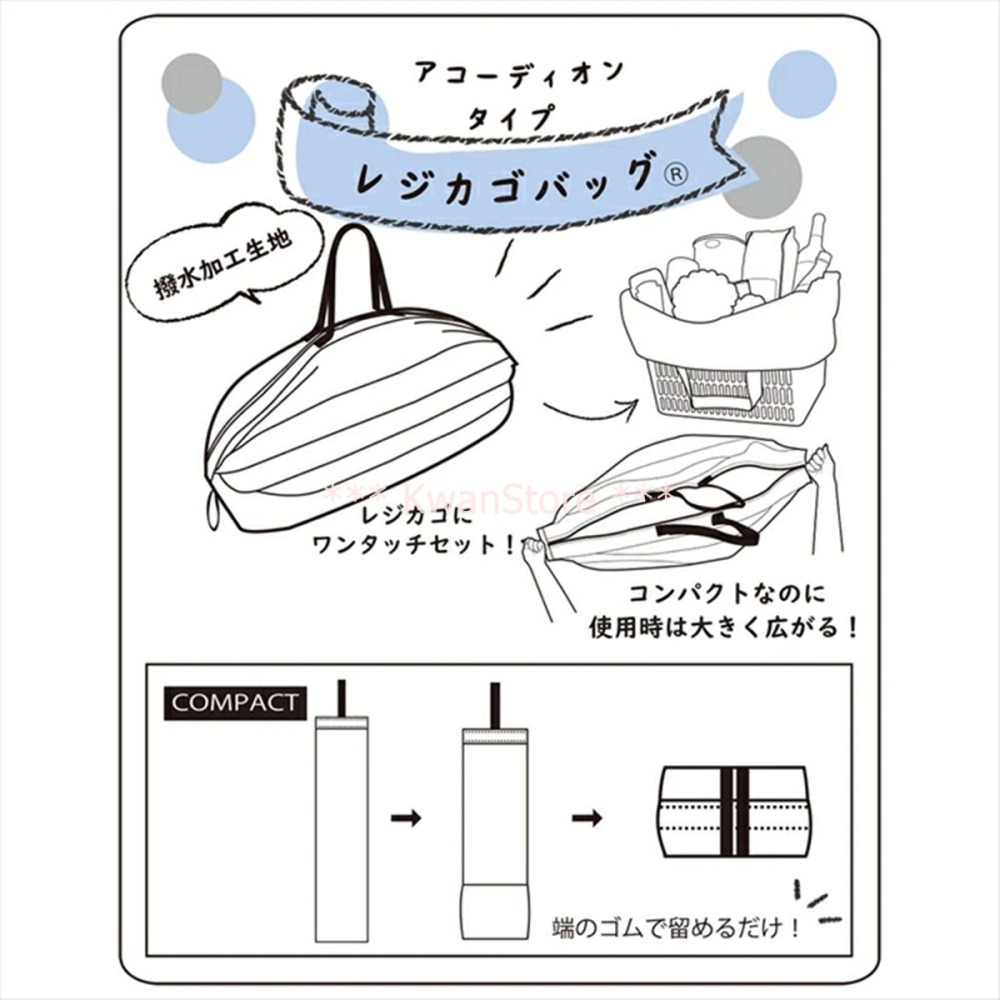 アコーディオン
タイプ
レジカゴバッグ®

撥水加工生地

*** KwanStore ***

レジカゴに
ワンタッチセット！

コンパクトなのに
使用時は大きく広がる！

COMPACT

端のゴムで留めるだけ！