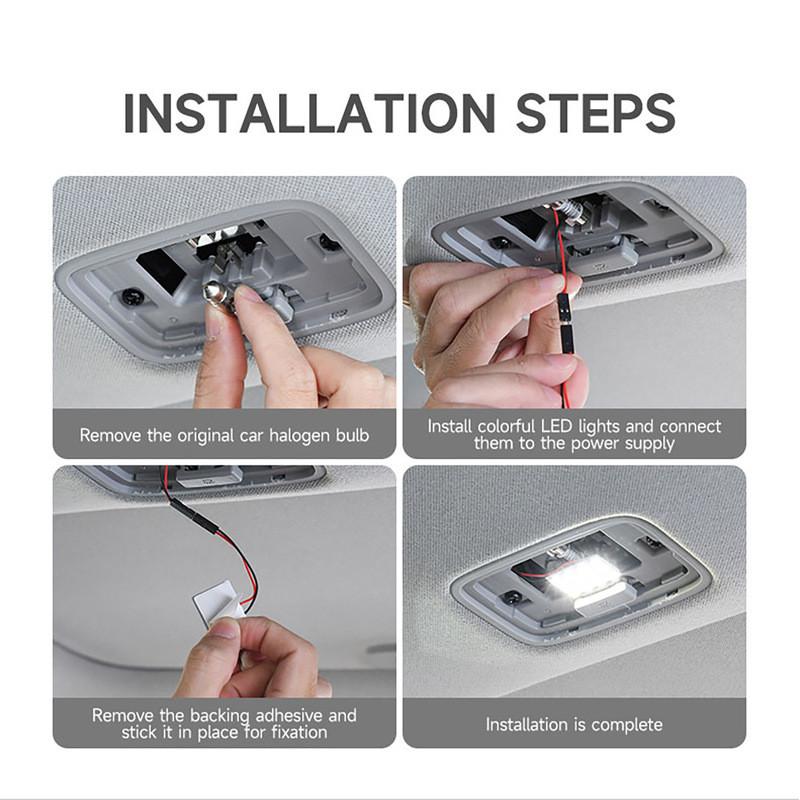 INSTALLATION STEPS

Remove the original car halogen bulb

Install colorful LED lights and connect them to the power supply

Remove the backing adhesive and stick it in place for fixation

Installation is complete