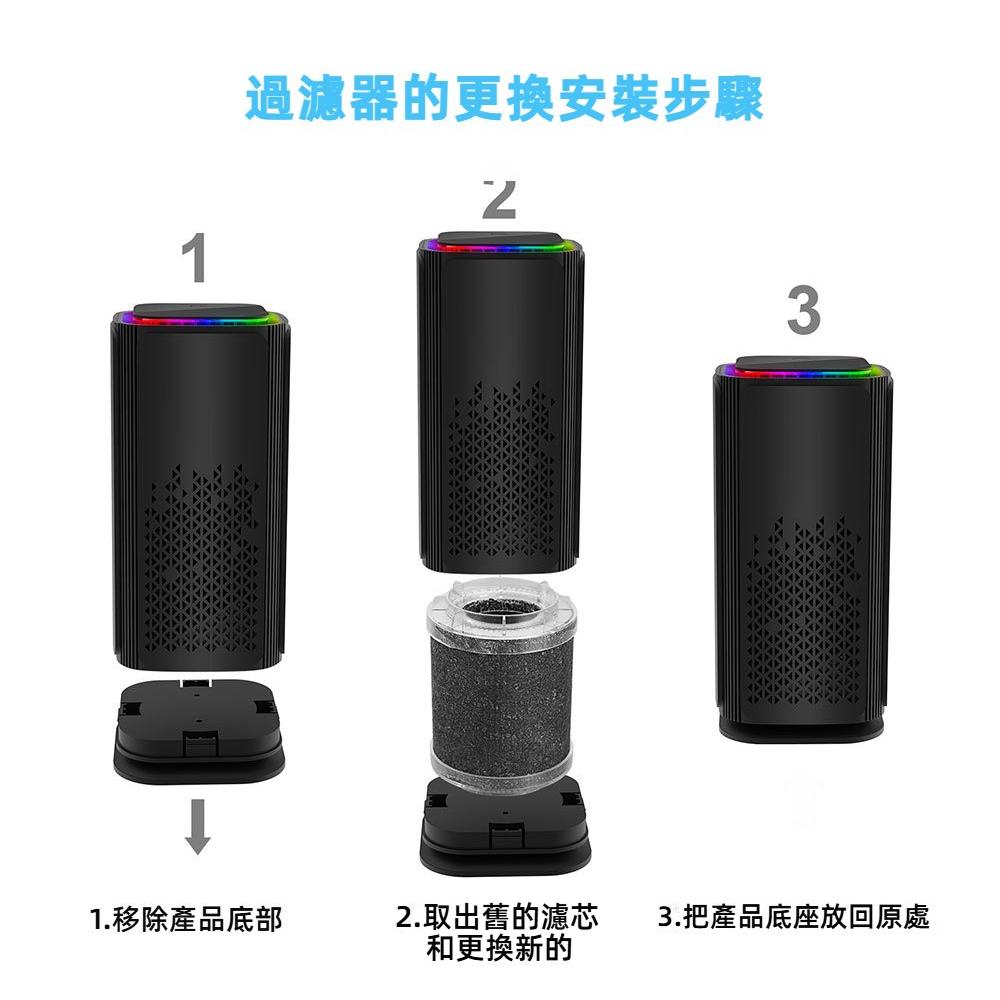 過濾器的更換安裝步驟

1

2

3

1.移除產品底部

2.取出舊的濾芯和更換新的

3.把產品底座放回原處