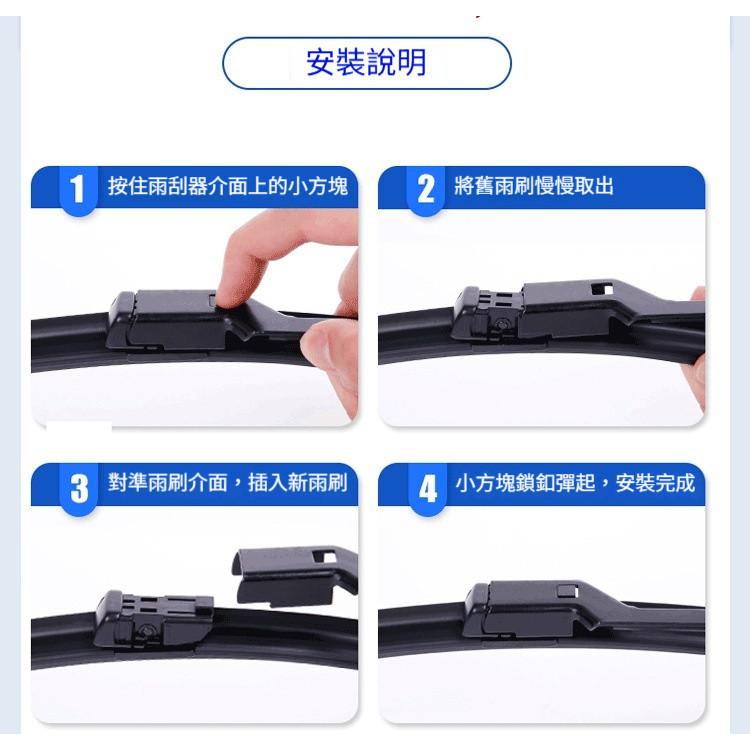 安裝說明

1 按住雨刮器介面上的小方塊

2 將舊雨刷慢慢取出

3 對準雨刷介面，插入新雨刷

4 小方塊鎖釦彈起，安裝完成