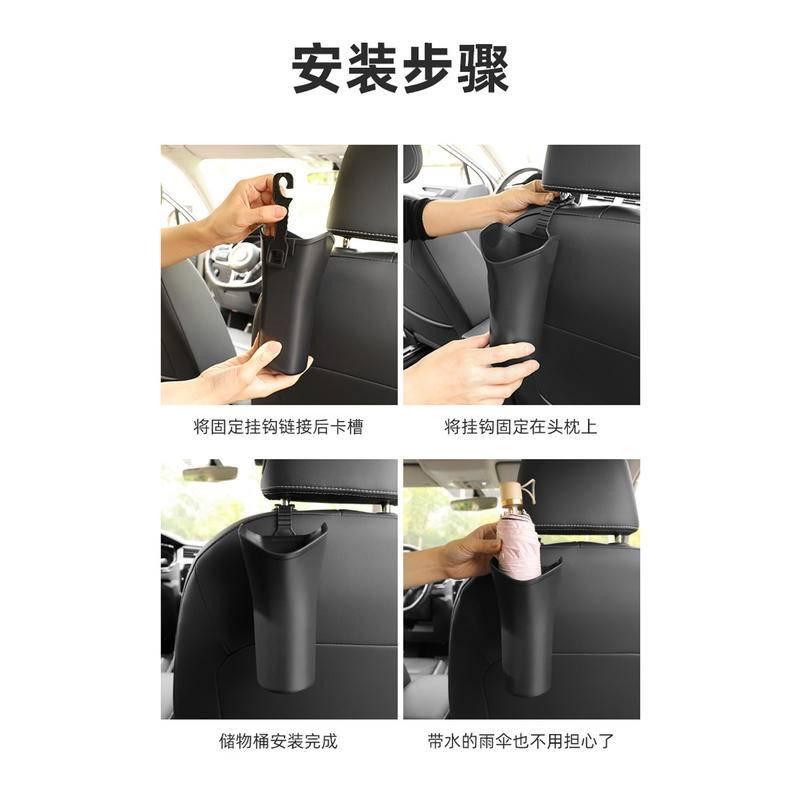 安装步骤

将固定挂钩链接后卡槽

将挂钩固定在头枕上

储物桶安装完成

带水的雨伞也不用担心了