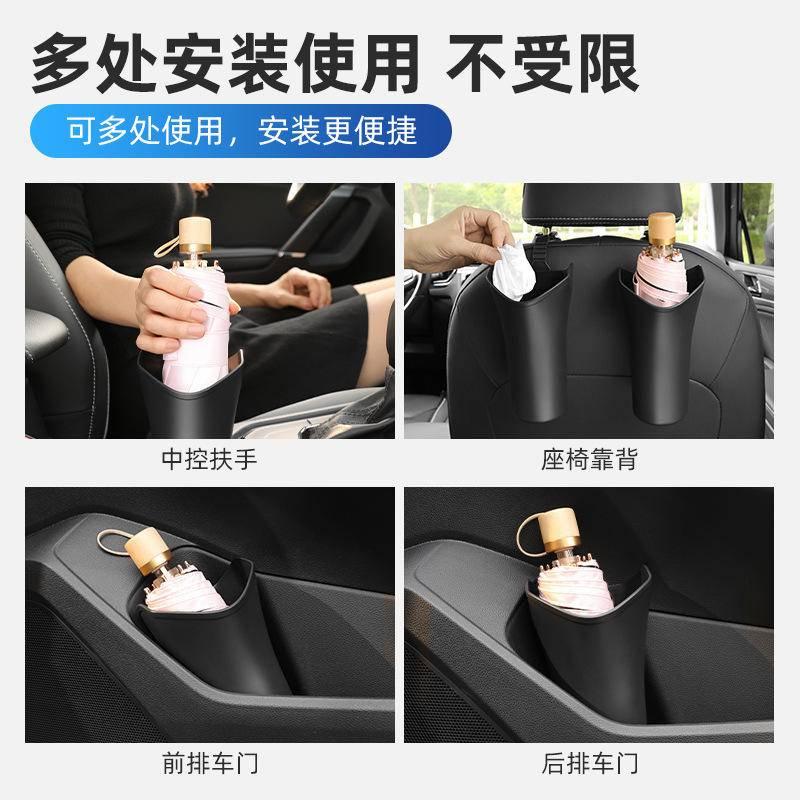 多处安装使用 不受限

可多处使用，安装更便捷

中控扶手

座椅靠背

前排车门

后排车门