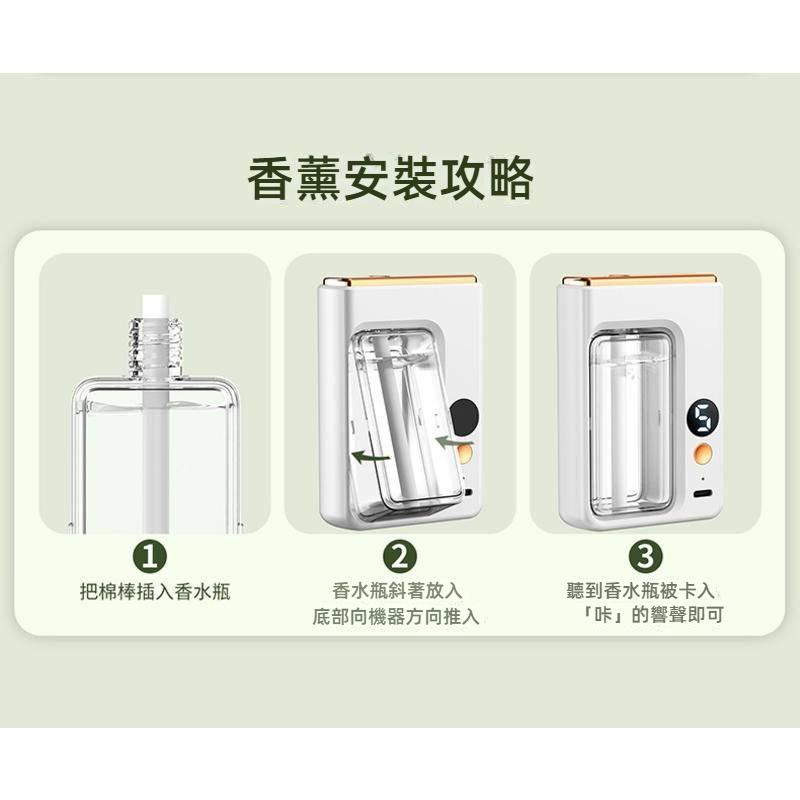 香薰安裝攻略

1
把棉棒插入香水瓶

2
香水瓶斜著放入
底部向機器方向推入

5

3
聽到香水瓶被卡入
「咔」的響聲即可