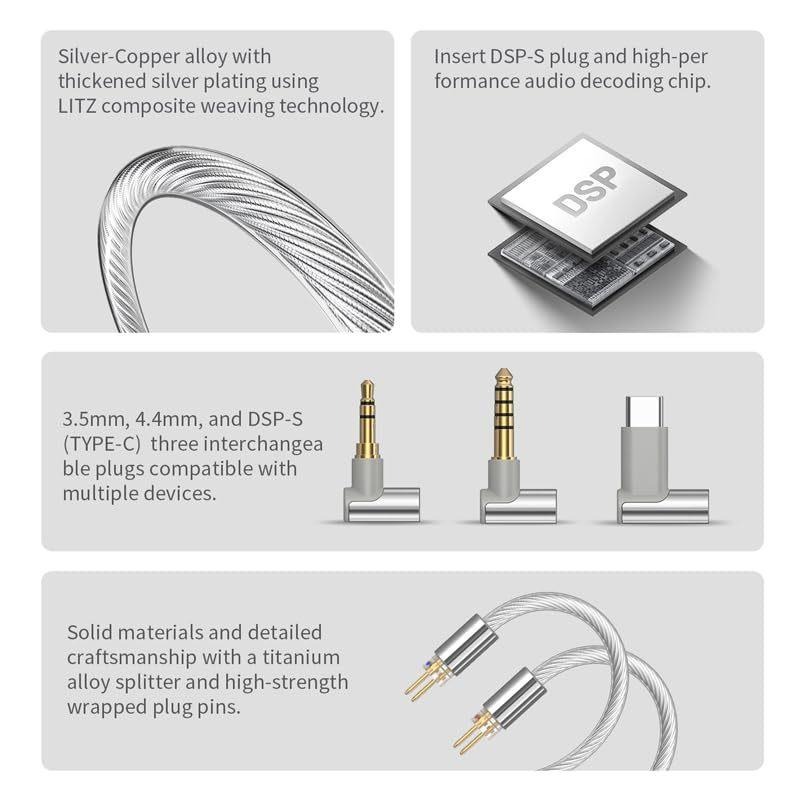 Silver-Copper alloy with thickened silver plating using LITZ composite weaving technology.

Insert DSP-S plug and high-per formance audio decoding chip.

DSP

3.5mm, 4.4mm, and DSP-S (TYPE-C) three interchangea ble plugs compatible with multiple devices.

Solid materials and detailed craftsmanship with a titanium alloy splitter and high-strength wrapped plug pins.