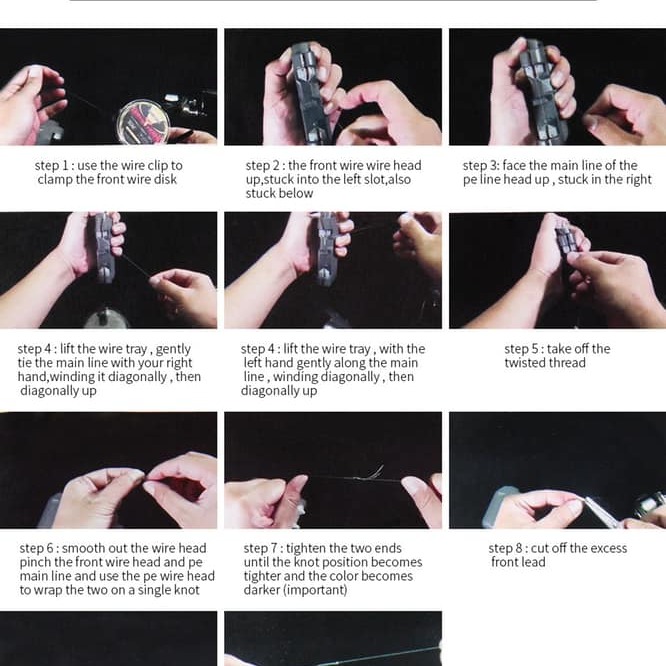 step 1 : use the wire clip to clamp the front wire disk

step 2 : the front wire wire head up,stuck into the left slot,also stuck below

step 3: face the main line of the pe line head up , stuck in the right

step 4 : lift the wire tray , gently tie the main line with your right hand,winding it diagonally , then diagonally up

step 4 : lift the wire tray , with the left hand gently along the main line , winding diagonally , then diagonally up

step 5 : take off the twisted thread

step 6 : smooth out the wire head pinch the front wire head and pe main line and use the pe wire head to wrap the two on a single knot

step 7 : tighten the two ends until the knot position becomes tighter and the color becomes darker (important)

step 8 : cut off the excess front lead