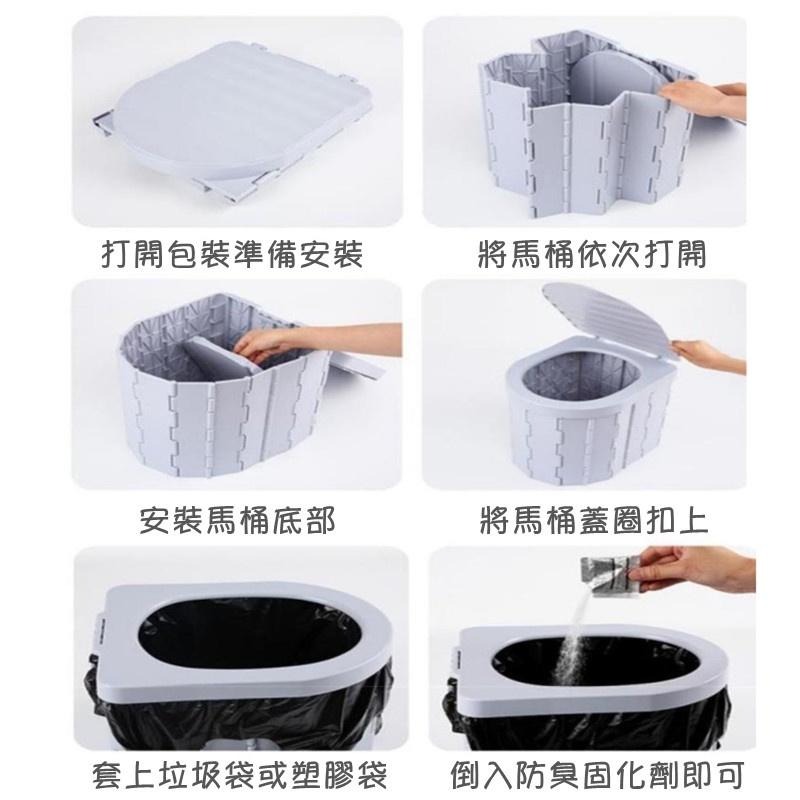 打開包裝準備安裝

將馬桶依次打開

安裝馬桶底部

將馬桶蓋圈扣上

套上垃圾袋或塑膠袋

倒入防臭固化劑即可