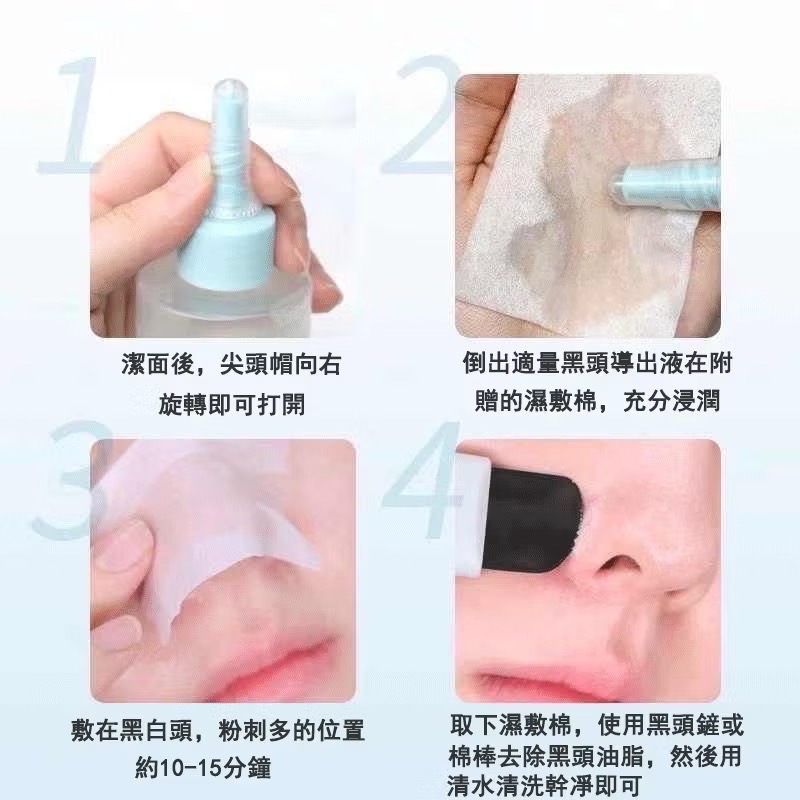 1

潔面後，尖頭帽向右旋轉即可打開

2

倒出適量黑頭導出液在附贈的濕敷棉，充分浸潤

3

敷在黑白頭，粉刺多的位置約10-15分鐘

4

取下濕敷棉，使用黑頭鏟或棉棒去除黑頭油脂，然後用清水清洗幹淨即可