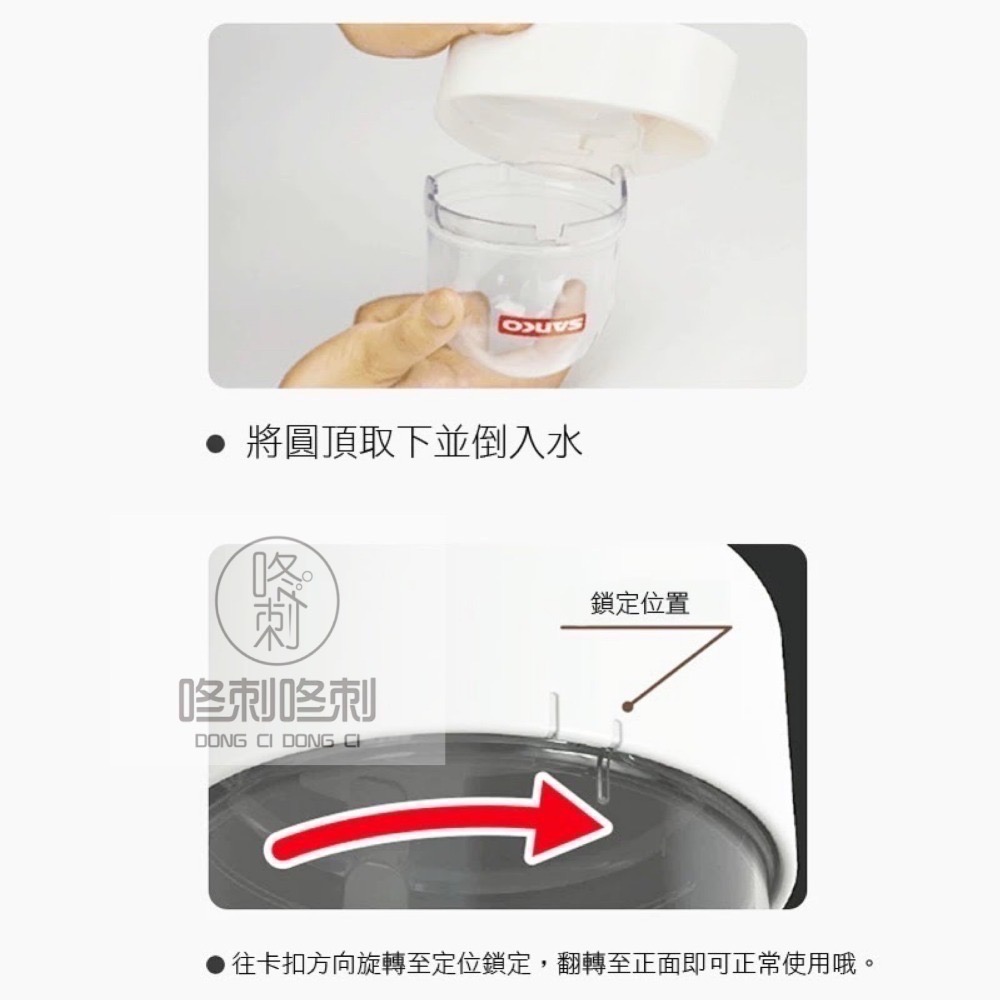 SANKO

● 將圓頂取下並倒入水

咚刺

咚刺咚刺
DONG CI DONG CI

鎖定位置

● 往卡扣方向旋轉至定位鎖定，翻轉至正面即可正常使用哦。