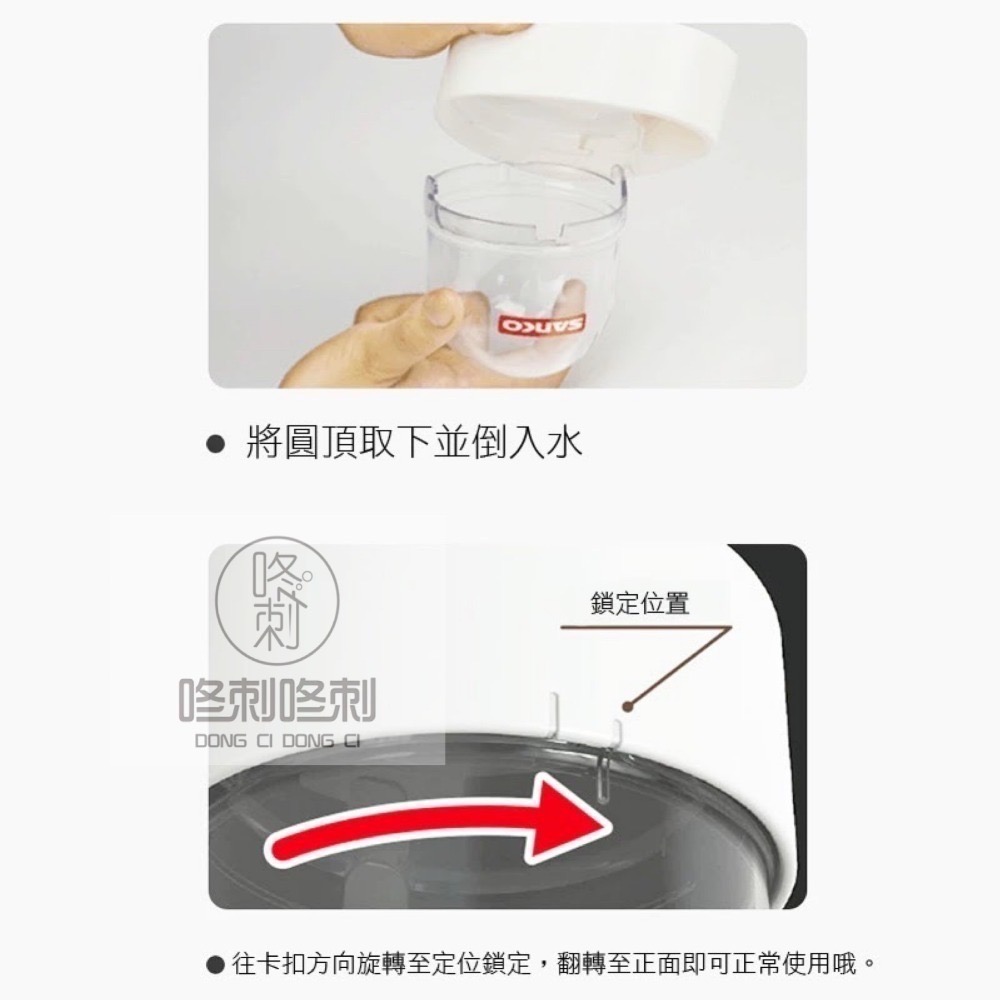 SANKO

● 將圓頂取下並倒入水

咚刺

咚刺咚刺
DONG CI DONG CI

鎖定位置

● 往卡扣方向旋轉至定位鎖定，翻轉至正面即可正常使用哦。