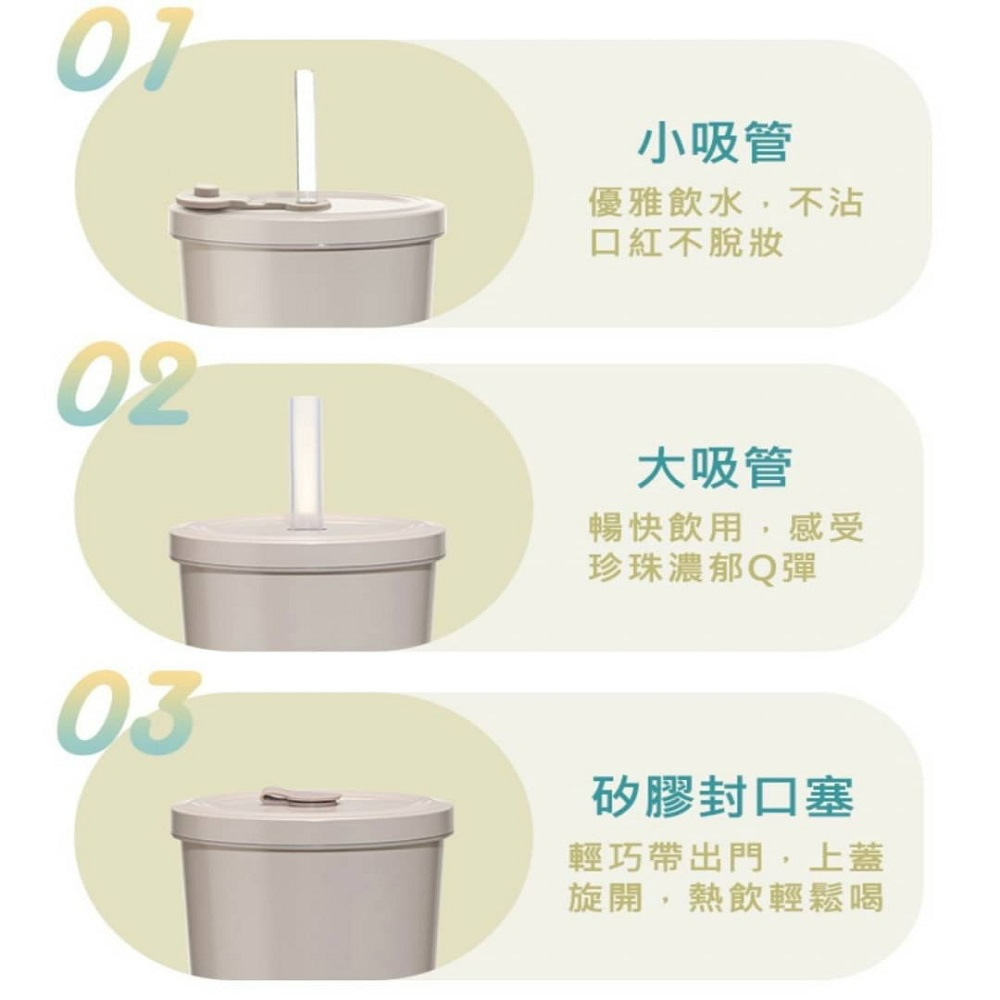 01

小吸管

優雅飲水，不沾口紅不脫妝

02

大吸管

暢快飲用，感受珍珠濃郁Q彈

03

矽膠封口塞

輕巧帶出門，上蓋旋開，熱飲輕鬆喝