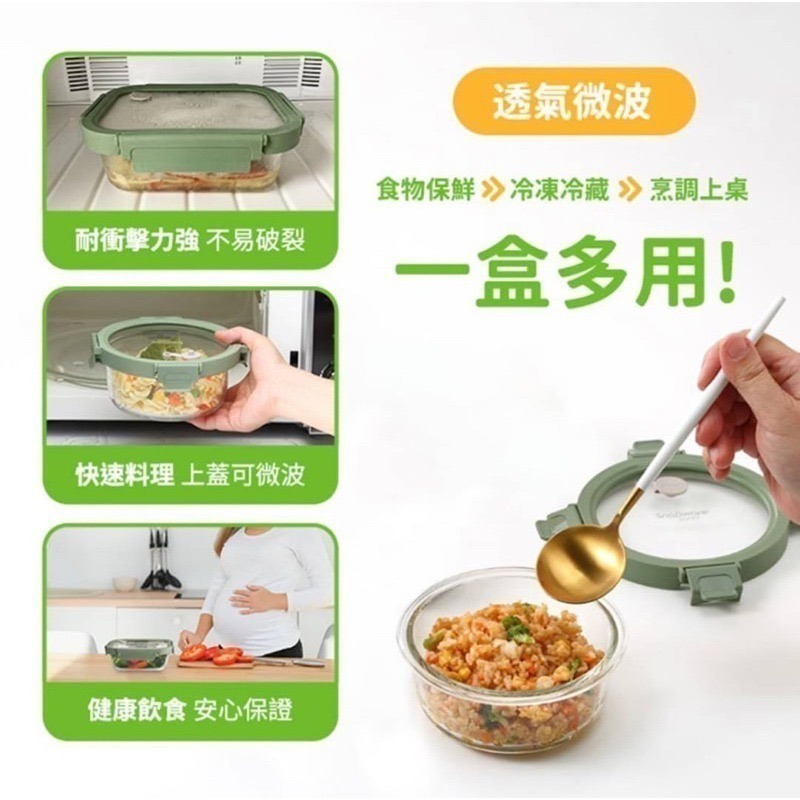 耐衝擊力強 不易破裂

快速料理 上蓋可微波

健康飲食 安心保證

透氣微波

食物保鮮 » 冷凍冷藏 » 烹調上桌

一盒多用!

Snapware