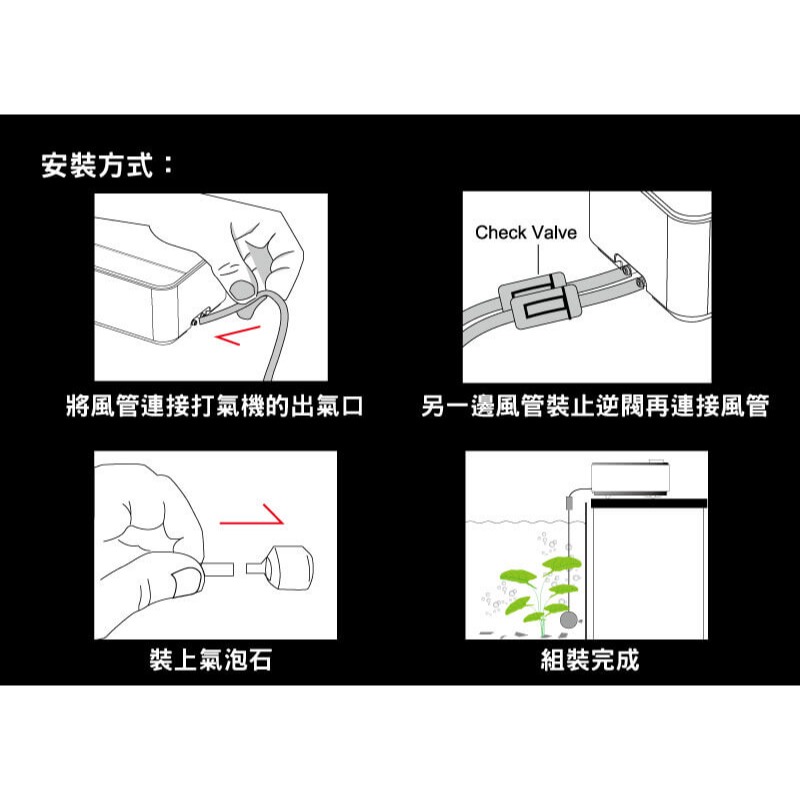 安裝方式：

將風管連接打氣機的出氣口

Check Valve

另一邊風管裝止逆閥再連接風管

裝上氣泡石

組裝完成