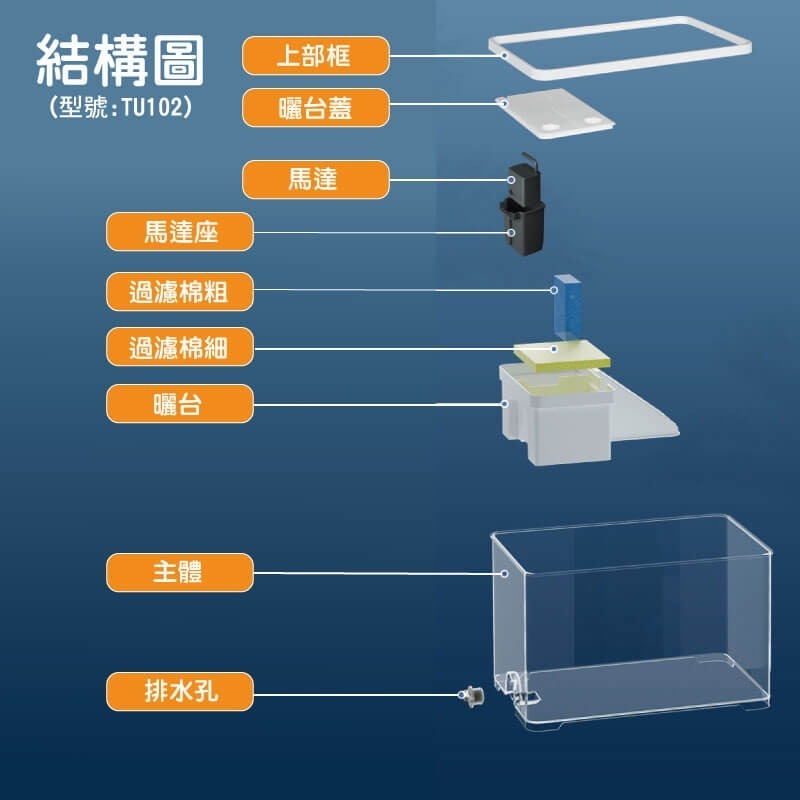 結構圖
(型號:TU102)

上部框

曬台蓋

馬達

馬達座

過濾棉粗

過濾棉細

曬台

主體

排水孔