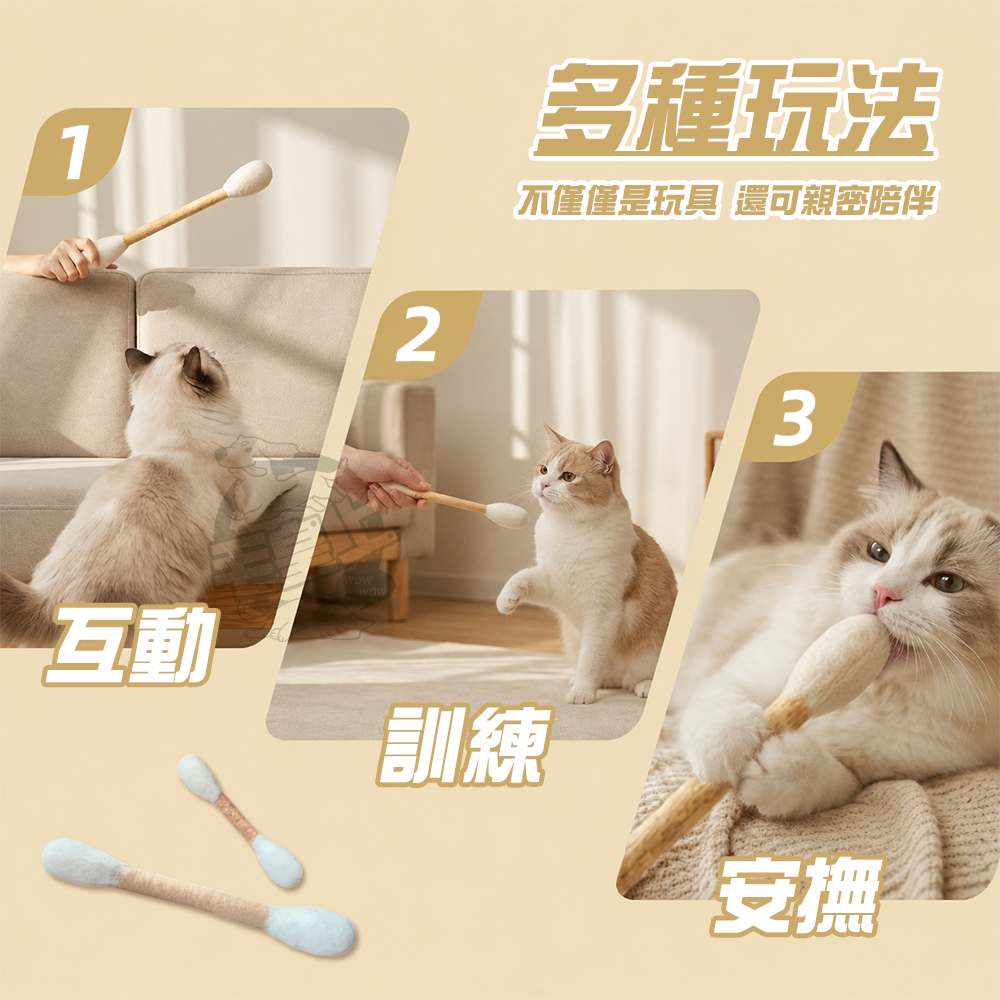 多種玩法

不僅僅是玩具 還可親密陪伴

1

互動

2

訓練

3

安撫