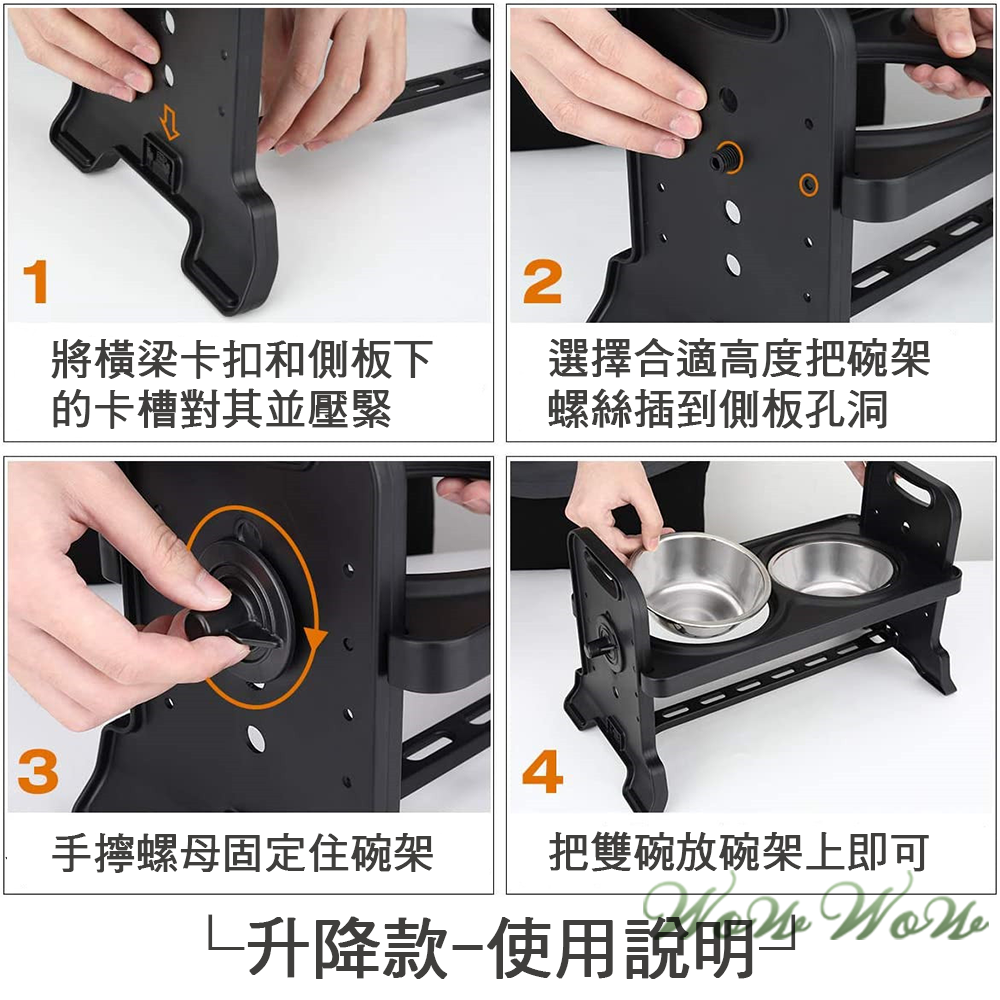 1

將橫梁卡扣和側板下的卡槽對其並壓緊

2

選擇合適高度把碗架螺絲插到側板孔洞

3

手擰螺母固定住碗架

4

把雙碗放碗架上即可

└升降款-使用說明┘

WoW WoW