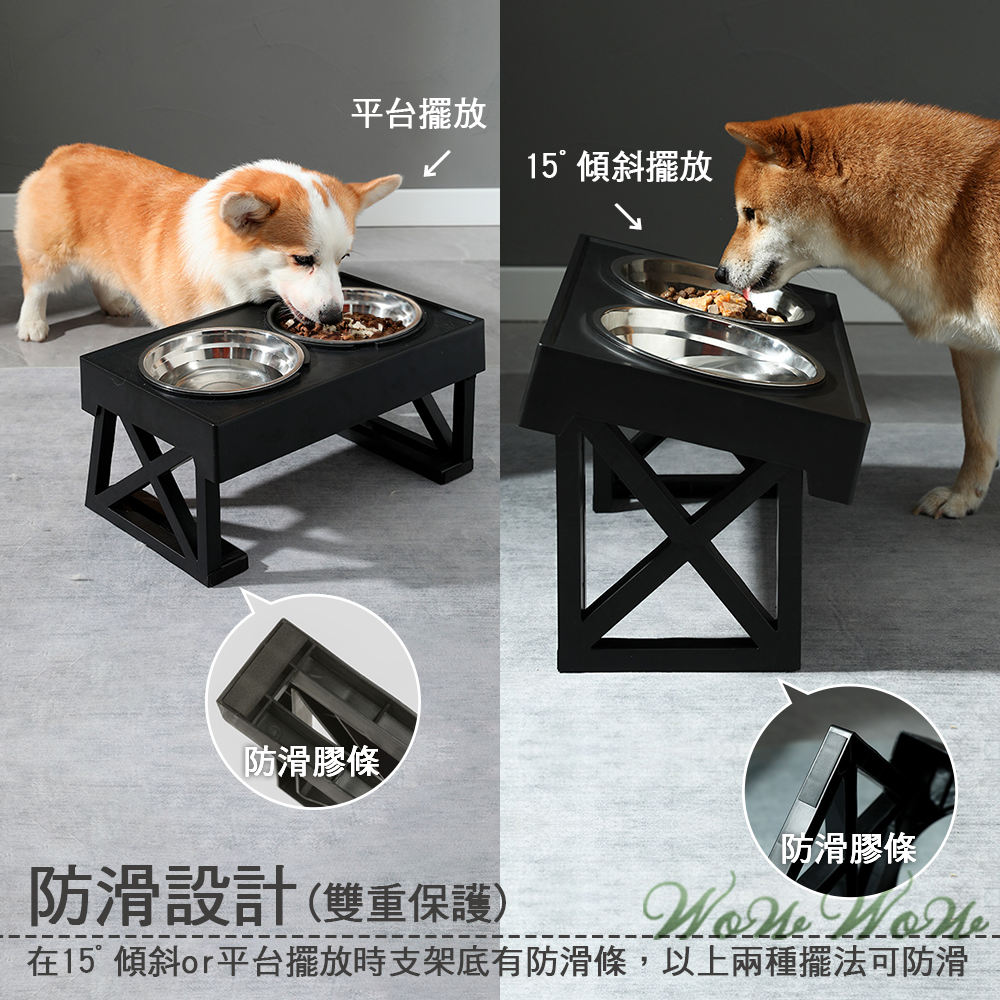 平台擺放

15° 傾斜擺放

防滑膠條

防滑膠條

防滑設計(雙重保護)

WoW WoW

在15° 傾斜or平台擺放時支架底有防滑條，以上兩種擺法可防滑