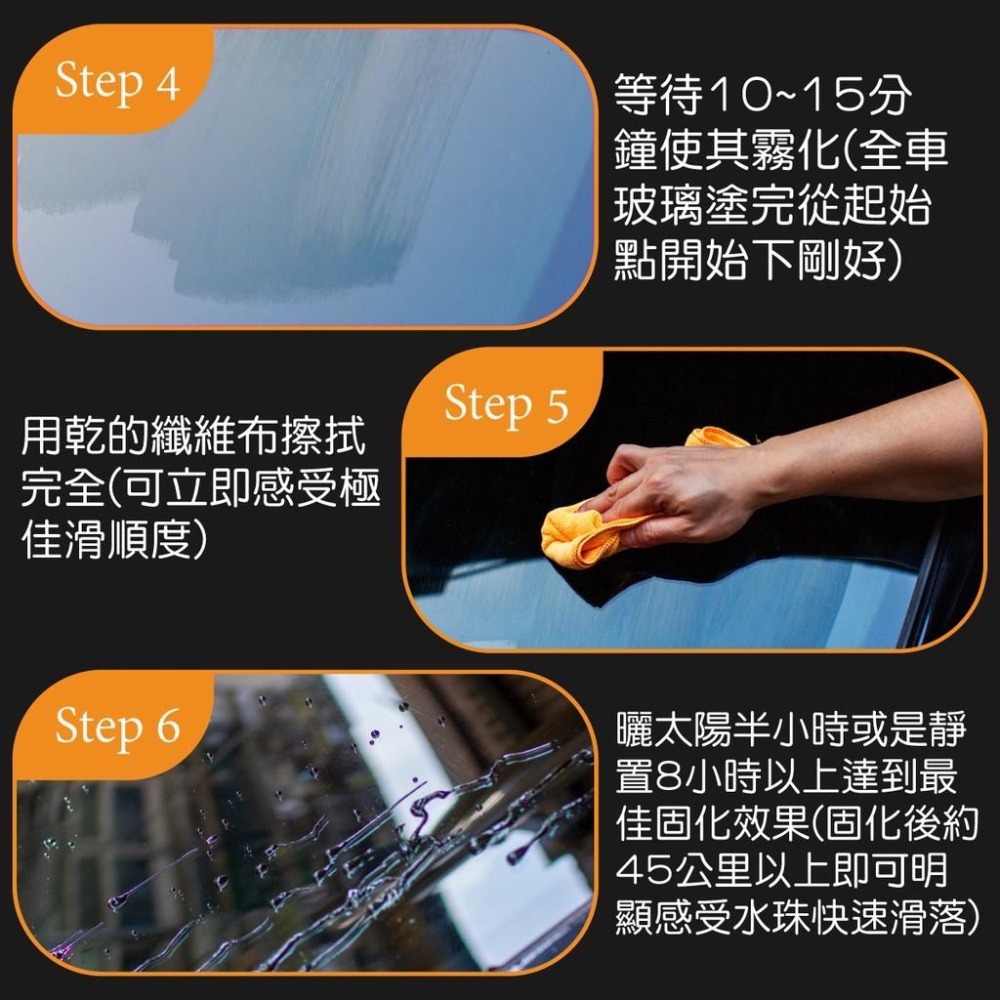 Step 4

等待10~15分鐘使其霧化(全車玻璃塗完從起始點開始下剛好)

Step 5

用乾的纖維布擦拭完全(可立即感受極佳滑順度)

Step 6

曬太陽半小時或是靜置8小時以上達到最佳固化效果(固化後約45公里以上即可明顯感受水珠快速滑落)